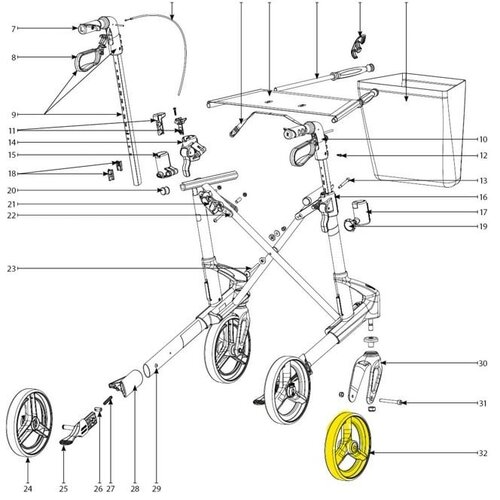 7
8
9
11
14
15
18
20
21
22
23
10
12
13
16
17
19
30
31
32
24
25
26
27
28
29