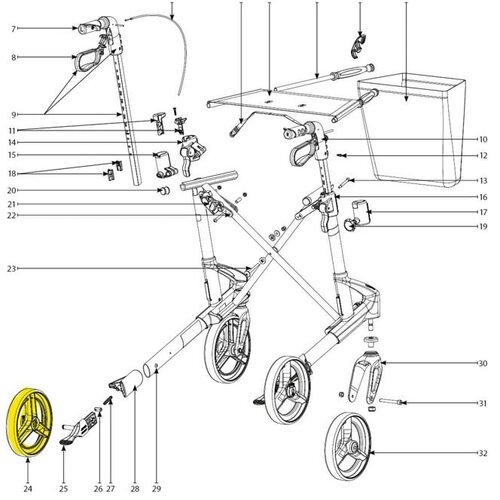 7
8
9
11
14
15
18
20
21
22
23
10
12
13
16
17
19
30
31
32
24
25
26
27
28
29