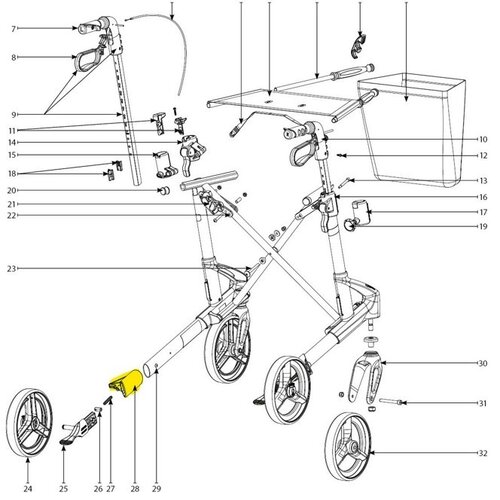 7
8
9
11
14
15
18
20
21
22
23
10
12
13
16
17
19
30
31
32
24
25
26
27
28
29