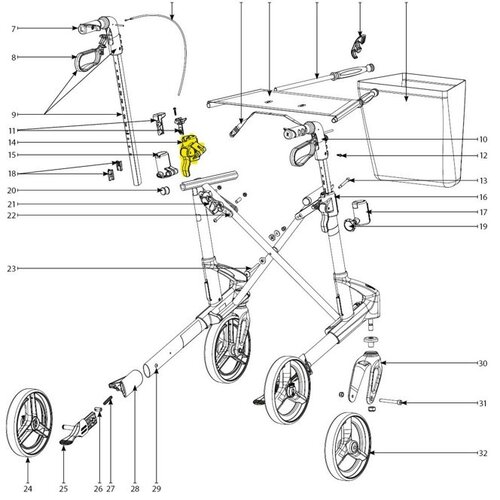 7
8
9
11
14
15
18
20
21
22
23
10
12
13
16
17
19
30
31
32
24
25
26
27
28
29