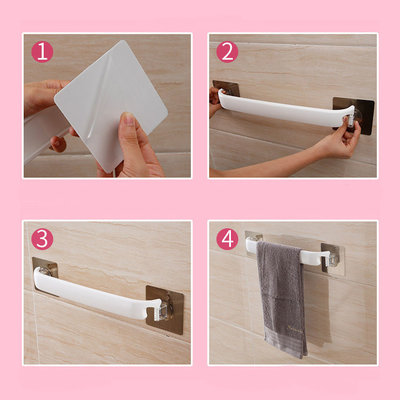 1

2

3

4