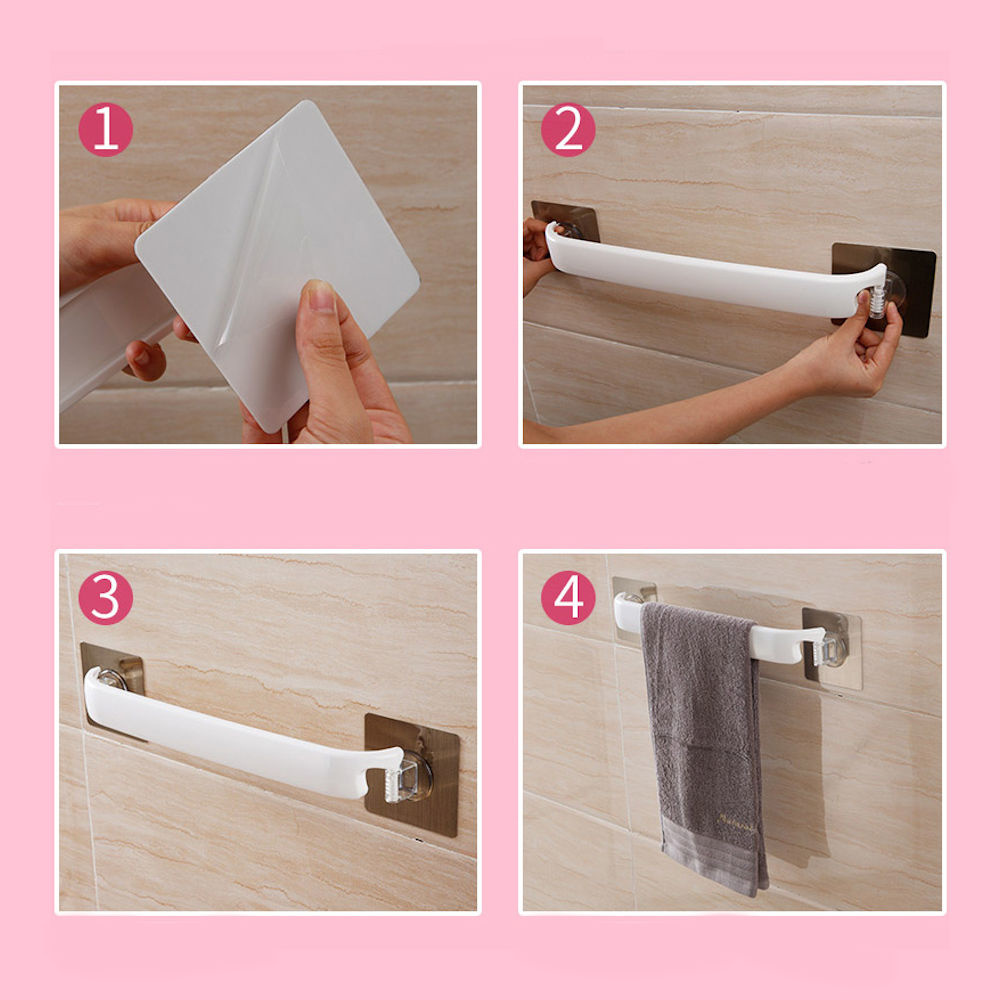 1

2

3

4