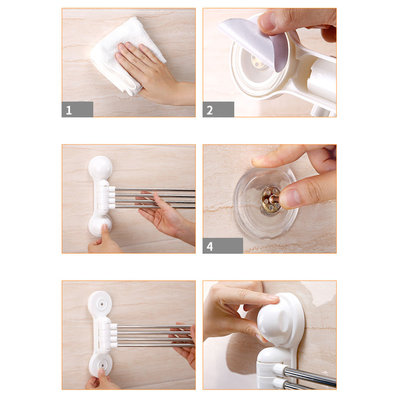 1

2

4