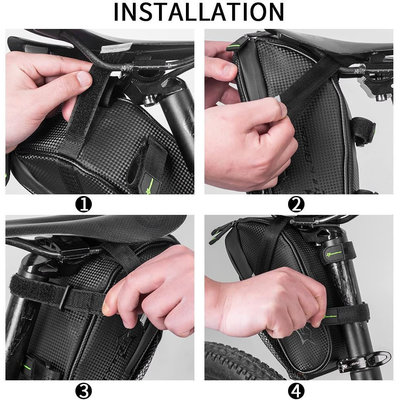 INSTALLATION

❶

❷

❸

❹