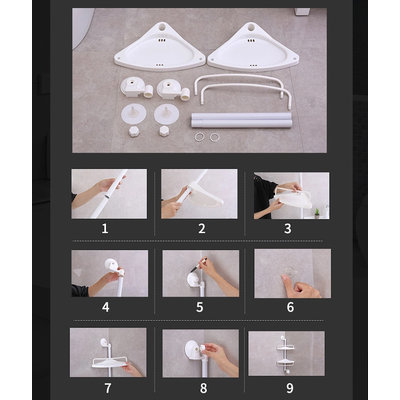 1
2
3
4
5
6
7
8
9