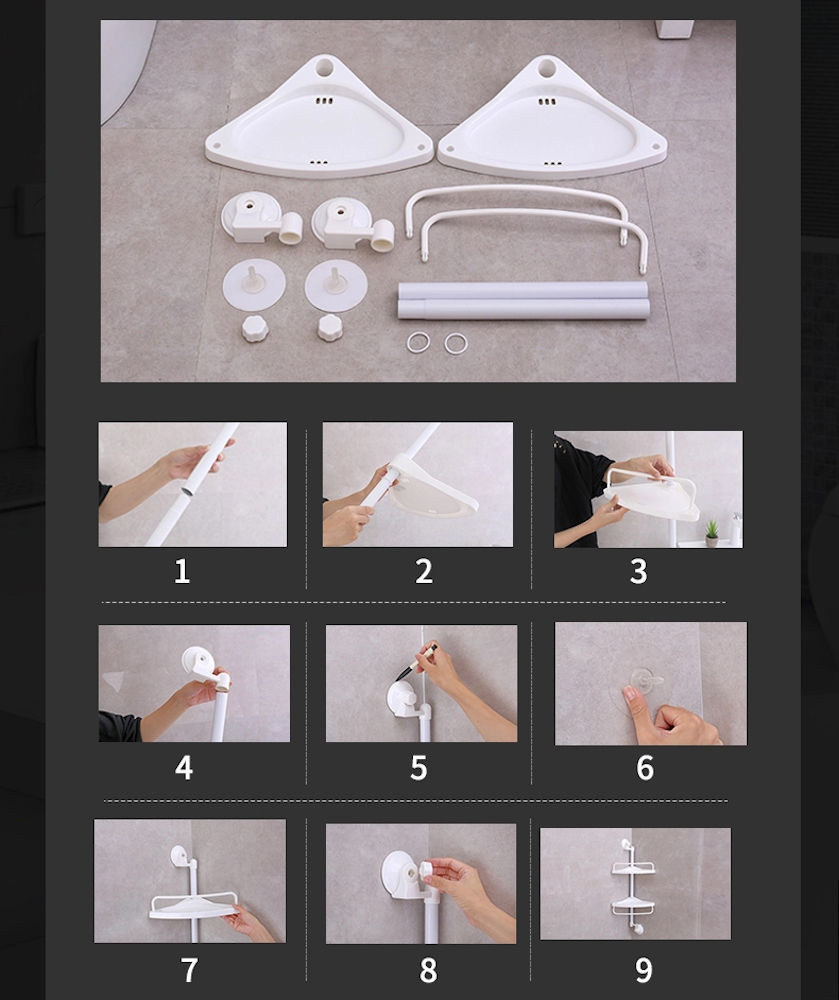 1

2

3

4

5

6

7

8

9