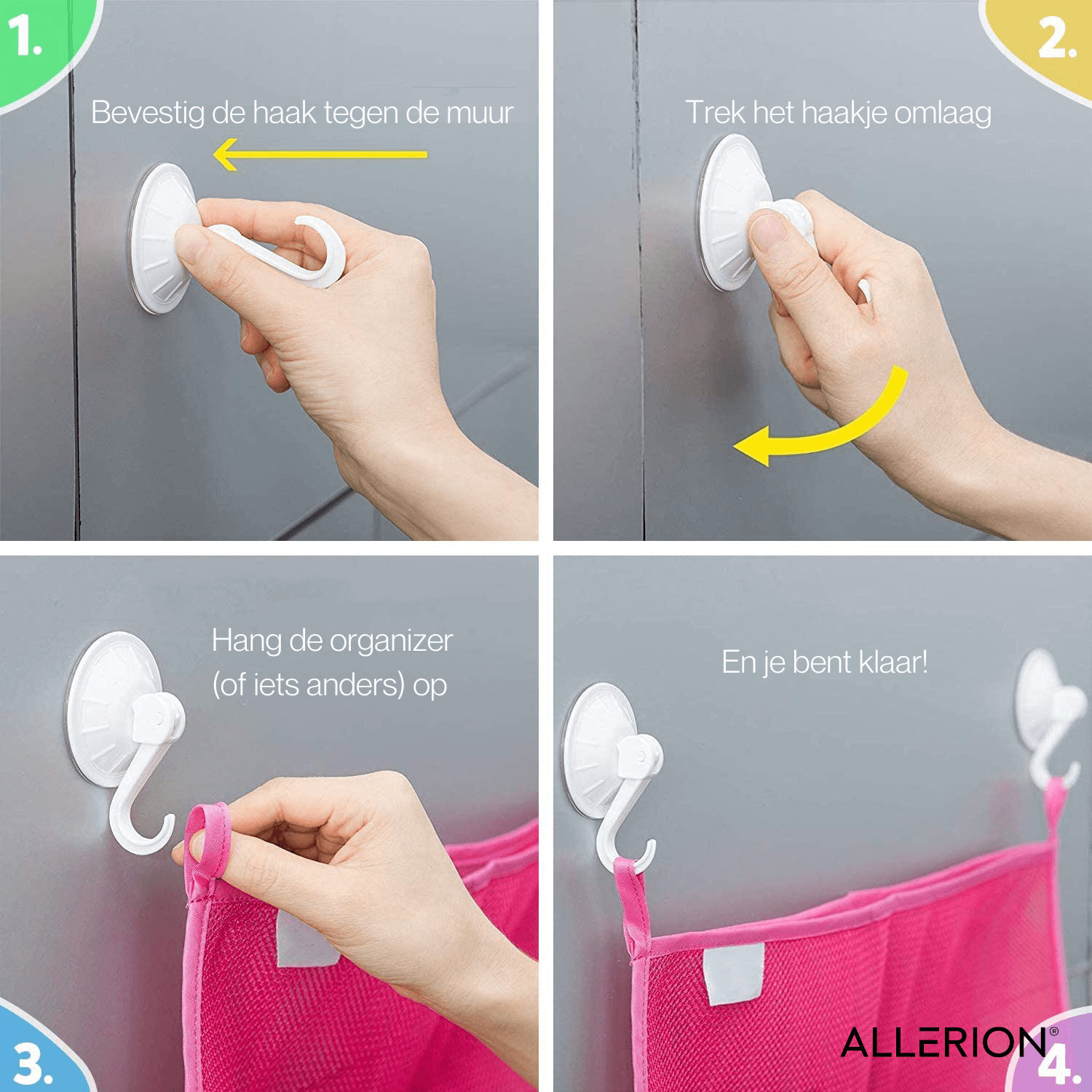 1.

Bevestig de haak tegen de muur

2.

Trek het haakje omlaag

Hang de organizer (of iets anders) op

3.

En je bent klaar!

ALLERION®

4.