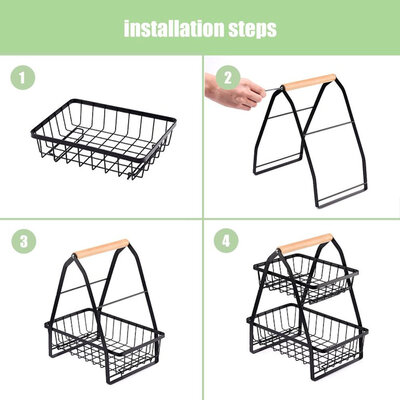 installation steps

1

2

3

4