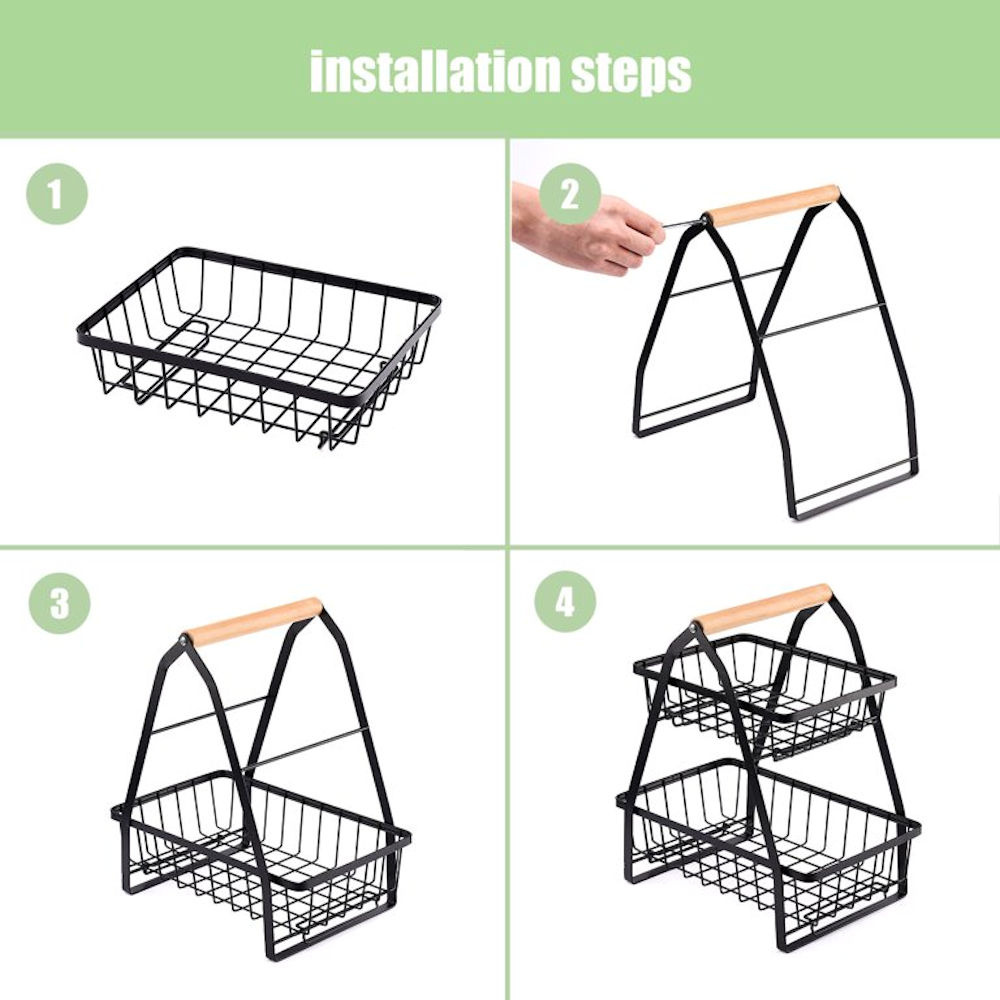 installation steps

1

2

3

4