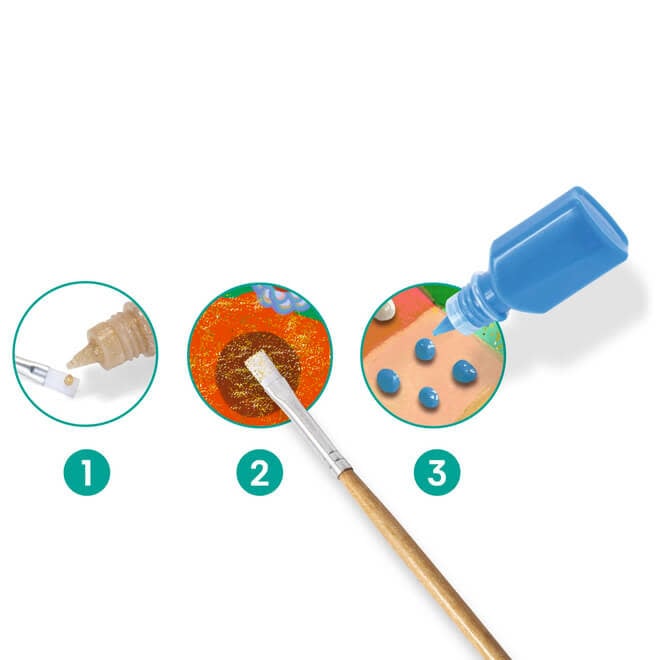 1

2

3