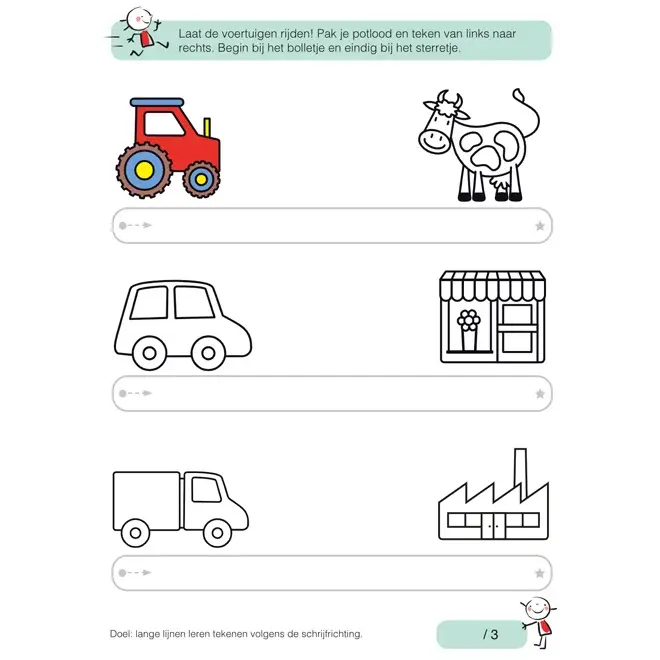 Laat de voertuigen rijden! Pak je potlood en teken van links naar rechts. Begin bij het bolletje en eindig bij het sterretje.

Doel: lange lijnen leren tekenen volgens de schrijfrichting.

/ 3