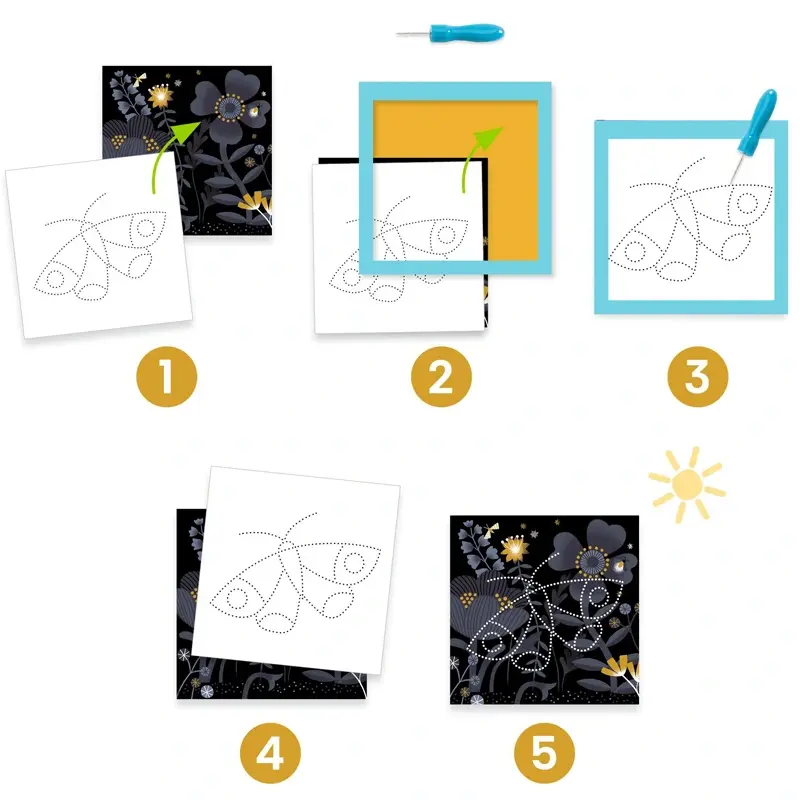 1

2

3

4

5