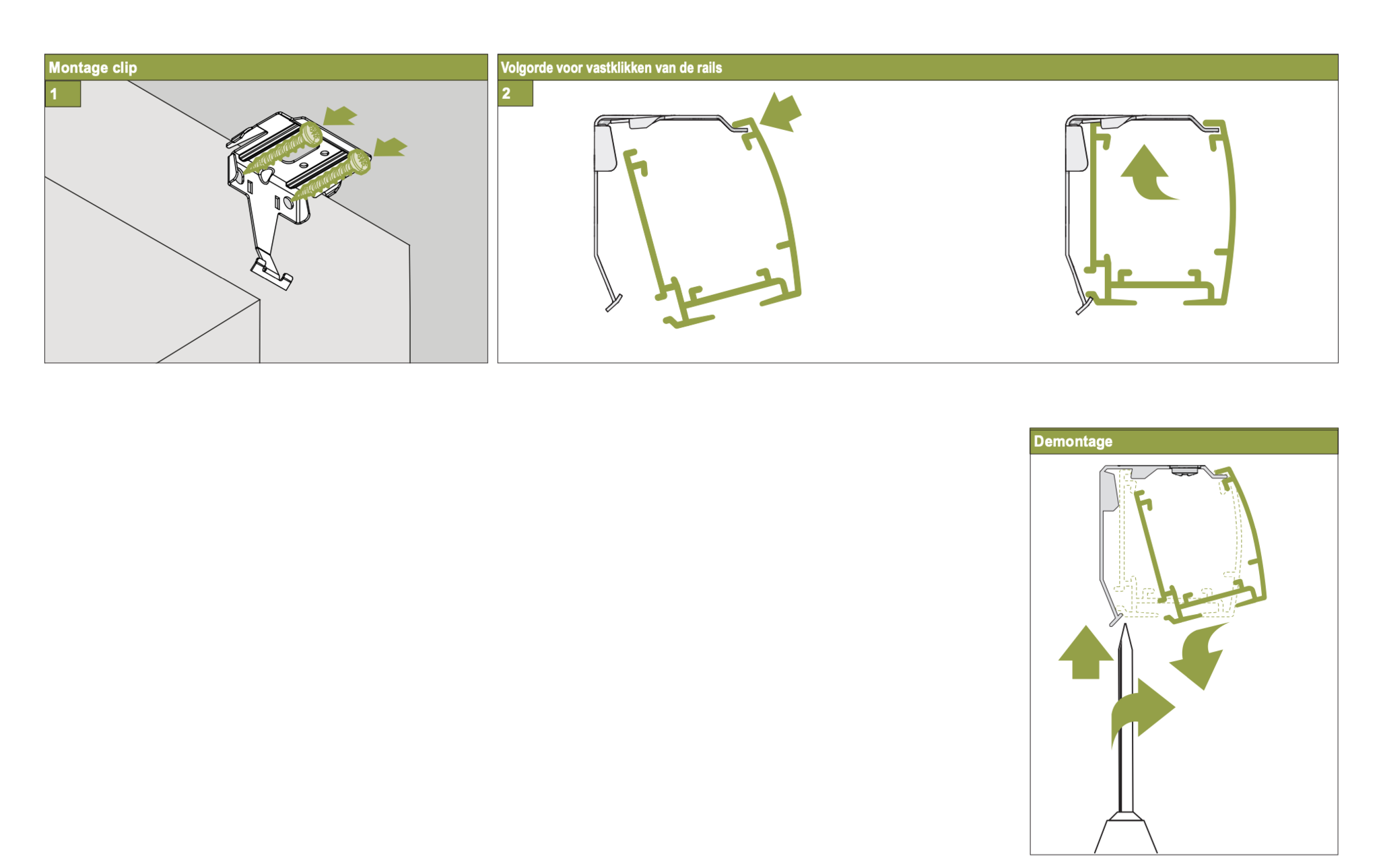 Montage clip

1

Volgorde voor vastklikken van de rails

2

Demontage