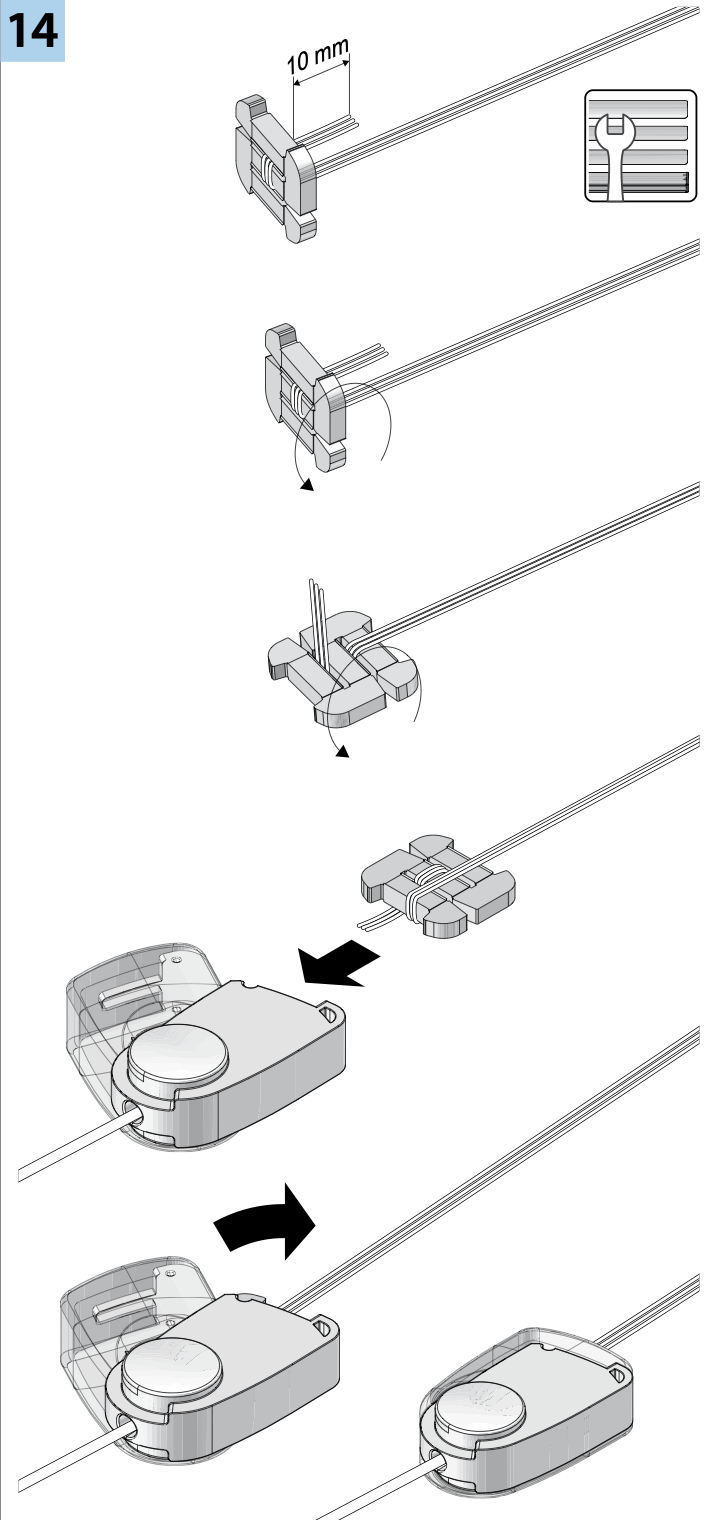 14

10 mm