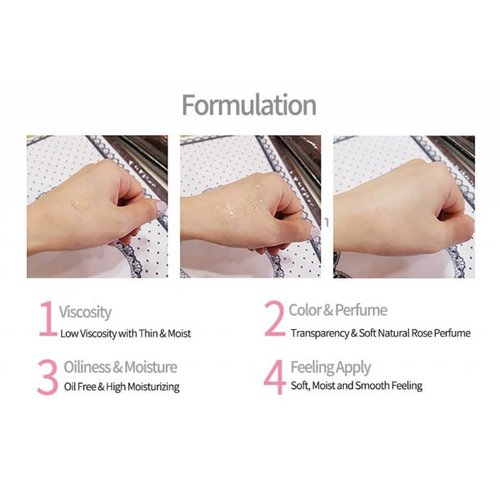 Formulation

1 Viscosity
Low Viscosity with Thin & Moist

2 Color & Perfume
Transparency & Soft Natural Rose Perfume

3 Oiliness & Moisture
Oil Free & High Moisturizing

4 Feeling Apply
Soft, Moist and Smooth Feeling