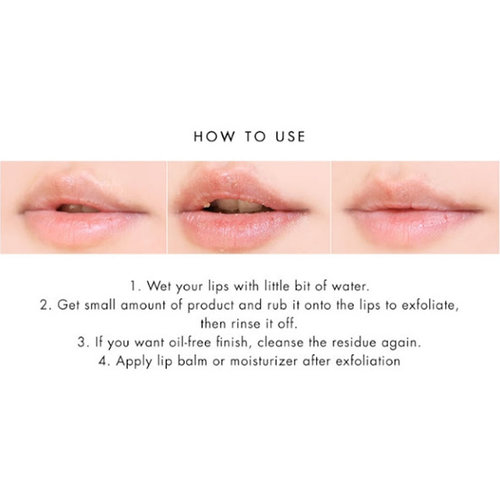 HOW TO USE

1. Wet your lips with little bit of water.
2. Get small amount of product and rub it onto the lips to exfoliate, then rinse it off.
3. If you want oil-free finish, cleanse the residue again.
4. Apply lip balm or moisturizer after exfoliation