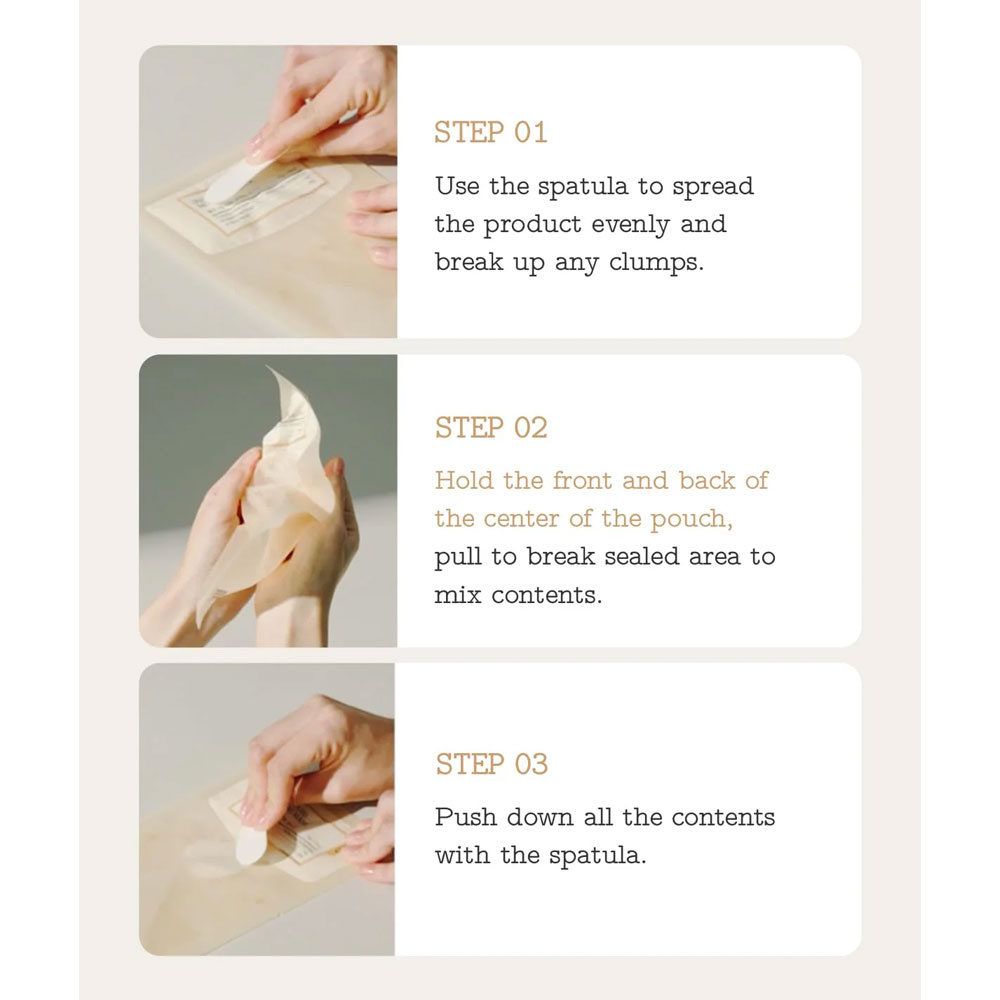 STEP 01

Use the spatula to spread the product evenly and break up any clumps.

STEP 02

Hold the front and back of the center of the pouch, pull to break sealed area to mix contents.

STEP 03

Push down all the contents with the spatula.