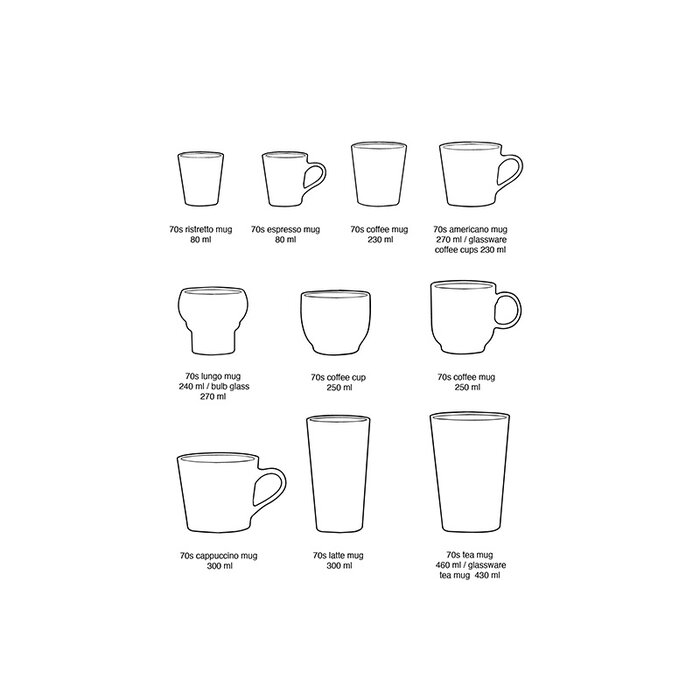 70s ristretto mug
80 ml

70s espresso mug
80 ml

70s coffee mug
230 ml

70s americano mug
270 ml / glassware
coffee cups 230 ml

70s lungo mug
240 ml / bulb glass
270 ml

70s coffee cup
250 ml

70s coffee mug
250 ml

70s cappuccino mug
300 ml

70s latte mug
300 ml

70s tea mug
460 ml / glassware
tea mug 430 ml