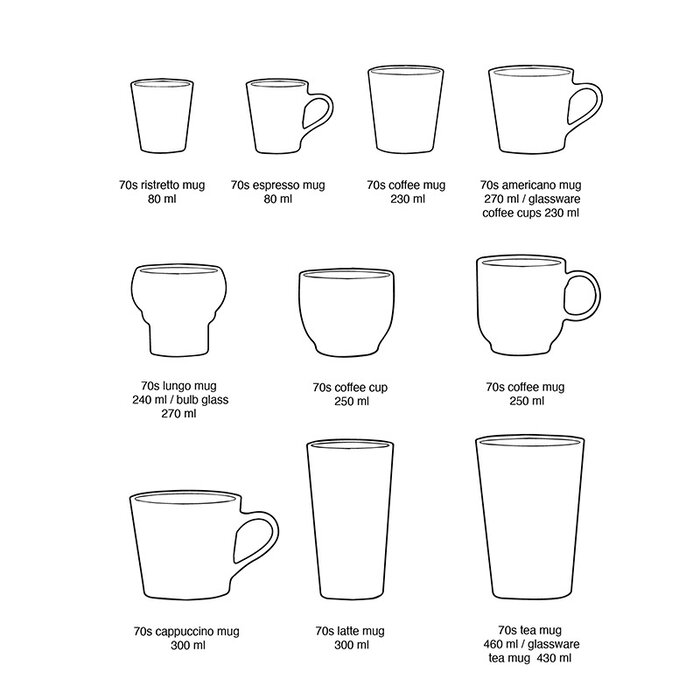 70s ristretto mug
80 ml

70s espresso mug
80 ml

70s coffee mug
230 ml

70s americano mug
270 ml / glassware
coffee cups 230 ml

70s lungo mug
240 ml / bulb glass
270 ml

70s coffee cup
250 ml

70s coffee mug
250 ml

70s cappuccino mug
300 ml

70s latte mug
300 ml

70s tea mug
460 ml / glassware
tea mug 430 ml