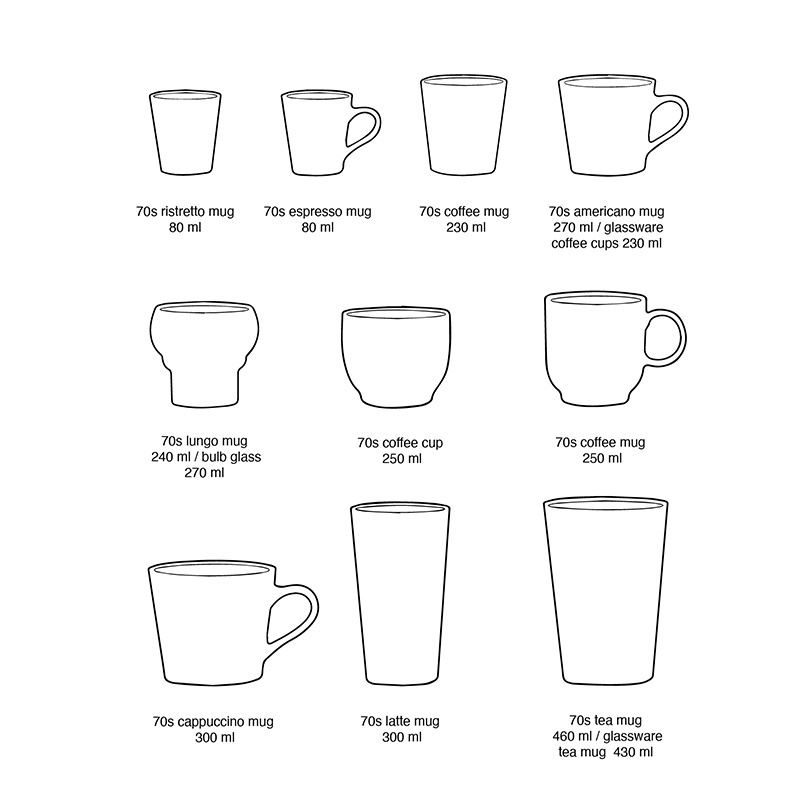 70s ristretto mug
80 ml

70s espresso mug
80 ml

70s coffee mug
230 ml

70s americano mug
270 ml / glassware
coffee cups 230 ml

70s lungo mug
240 ml / bulb glass
270 ml

70s coffee cup
250 ml

70s coffee mug
250 ml

70s cappuccino mug
300 ml

70s latte mug
300 ml

70s tea mug
460 ml / glassware
tea mug 430 ml