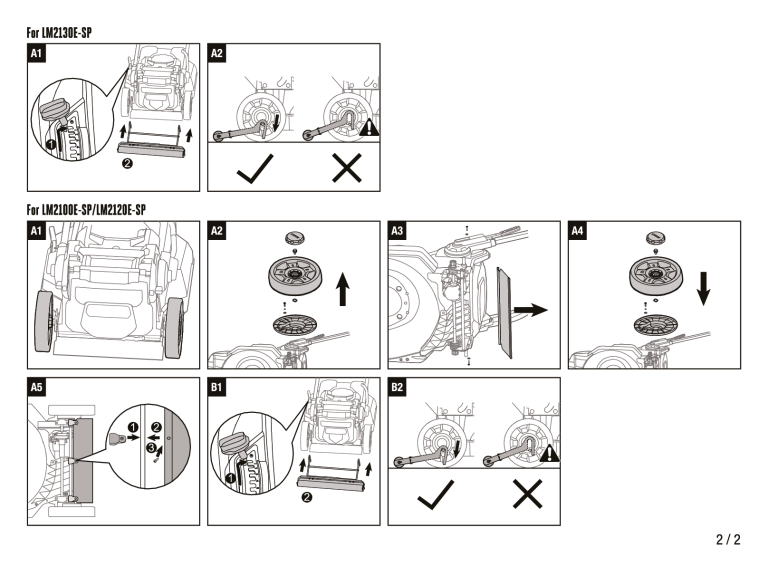 For LM2130E-SP

A1

1

2

A2

For LM2100E-SP/LM2120E-SP

A1

A2

A3

A4

A5

1

2

3

B1

1

2

B2

2 / 2