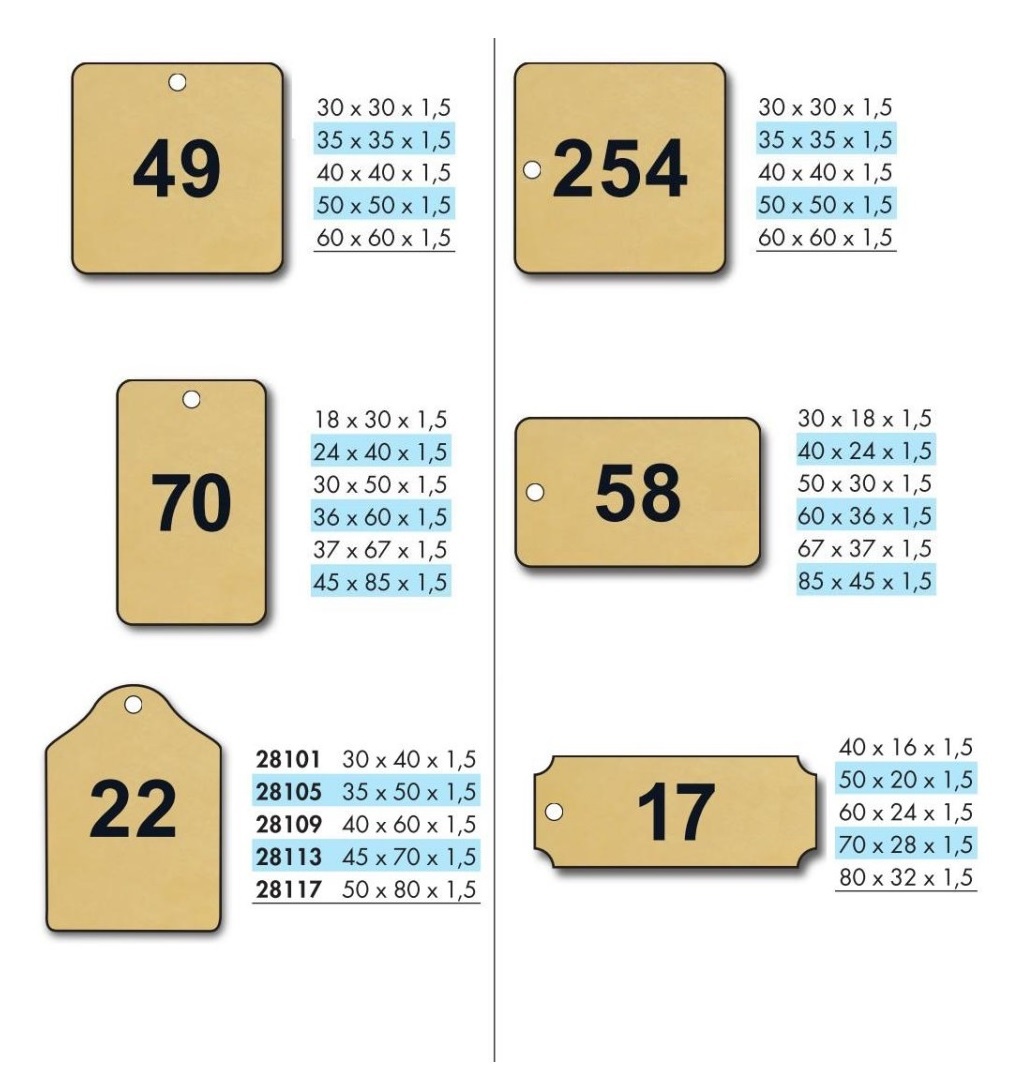 49

30 x 30 x 1,5
35 x 35 x 1,5
40 x 40 x 1,5
50 x 50 x 1,5
60 x 60 x 1,5

70

18 x 30 x 1,5
24 x 40 x 1,5
30 x 50 x 1,5
36 x 60 x 1,5
37 x 67 x 1,5
45 x 85 x 1,5

22

28101 30 x 40 x 1,5
28105 35 x 50 x 1,5
28109 40 x 60 x 1,5
28113 45 x 70 x 1,5
28117 50 x 80 x 1,5

254

30 x 30 x 1,5
35 x 35 x 1,5
40 x 40 x 1,5
50 x 50 x 1,5
60 x 60 x 1,5

58

30 x 18 x 1,5
40 x 24 x 1,5
50 x 30 x 1,5
60 x 36 x 1,5
67 x 37 x 1,5
85 x 45 x 1,5

17

40 x 16 x 1,5
50 x 20 x 1,5
60 x 24 x 1,5
70 x 28 x 1,5
80 x 32 x 1,5