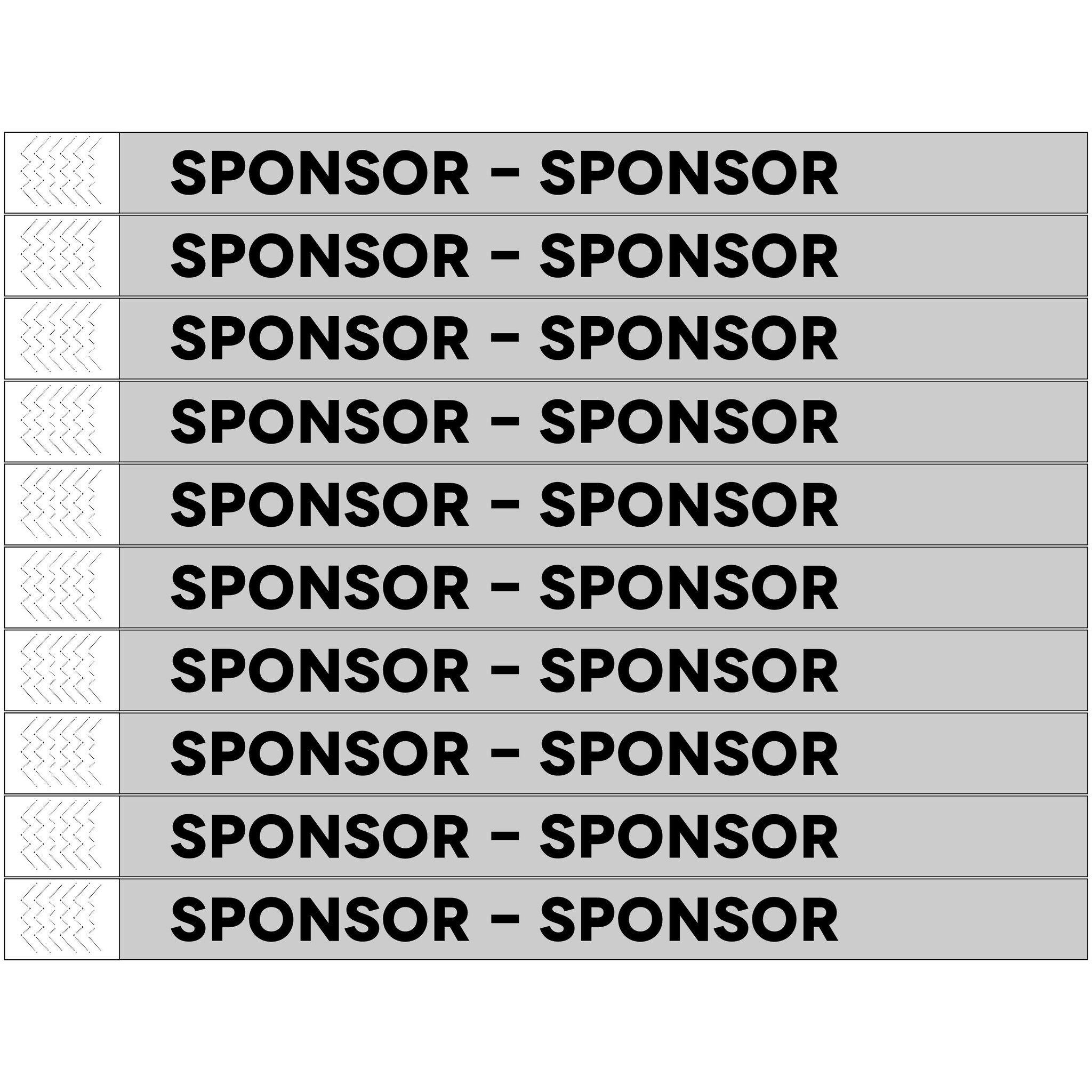 SPONSOR – SPONSOR

SPONSOR – SPONSOR

SPONSOR – SPONSOR

SPONSOR – SPONSOR

SPONSOR – SPONSOR

SPONSOR – SPONSOR

SPONSOR – SPONSOR

SPONSOR – SPONSOR

SPONSOR – SPONSOR

SPONSOR – SPONSOR