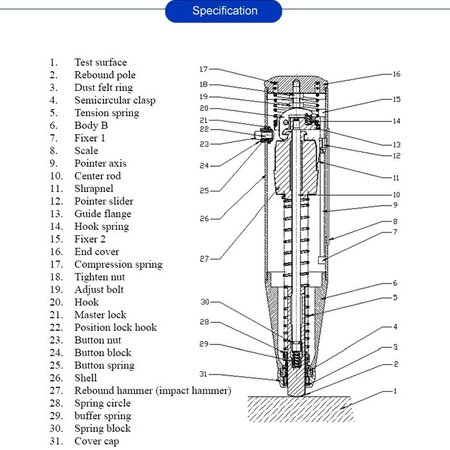 Specification

1. Test surface
2. Rebound pole
3. Dust felt ring
4. Semicircular clasp
5. Tension spring
6. Body B
7. Fixer 1
8. Scale
9. Pointer axis
10. Center rod
11. Shrapnel
12. Pointer slider
13. Guide flange
14. Hook spring
15. Fixer 2
16. End cover
17. Compression spring
18. Tighten nut
19. Adjust bolt
20. Hook
21. Master lock
22. Position lock hook
23. Button nut
24. Button block
25. Button spring
26. Shell
27. Rebound hammer (impact hammer)
28. Spring circle
29. buffer spring
30. Spring block
31. Cover cap

17
18
19
20
21
22
23
24
25
26
27
30
28
29
31
16
15
14
13
12
11
10
9
8
7
6
5
4
3
2
1