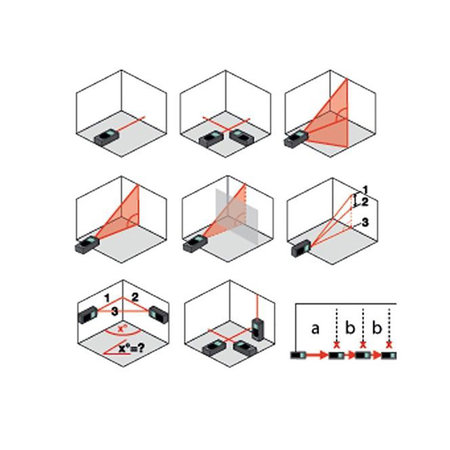 1
2
3

1
2
3
x°
x°=?

a
b
b