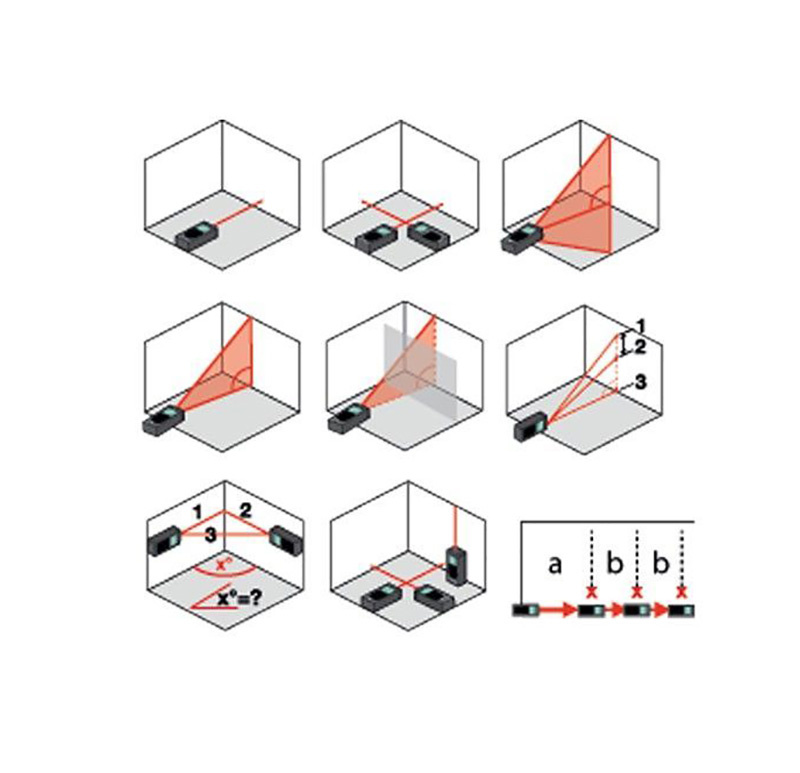 1
2
3

1
2
3
x°
x°=?

a
b
b