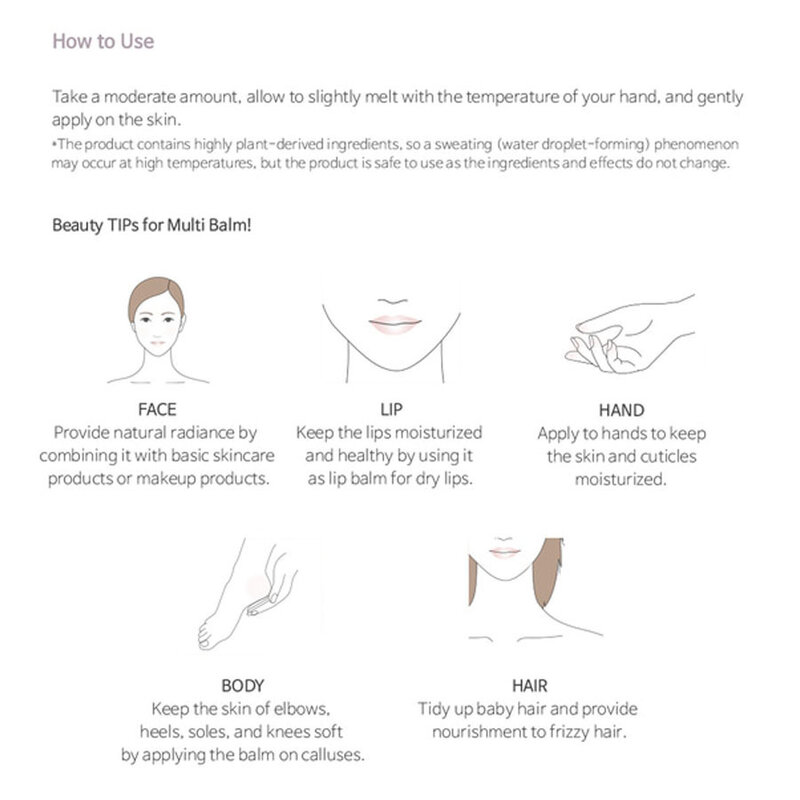 How to Use

Take a moderate amount, allow to slightly melt with the temperature of your hand, and gently apply on the skin.
*The product contains highly plant-derived ingredients, so a sweating (water droplet-forming) phenomenon may occur at high temperatures, but the product is safe to use as the ingredients and effects do not change.

Beauty TIPs for Multi Balm!

FACE
Provide natural radiance by combining it with basic skincare products or makeup products.

LIP
Keep the lips moisturized and healthy by using it as lip balm for dry lips.

HAND
Apply to hands to keep the skin and cuticles moisturized.

BODY
Keep the skin of elbows, heels, soles, and knees soft by applying the balm on calluses.

HAIR
Tidy up baby hair and provide nourishment to frizzy hair.