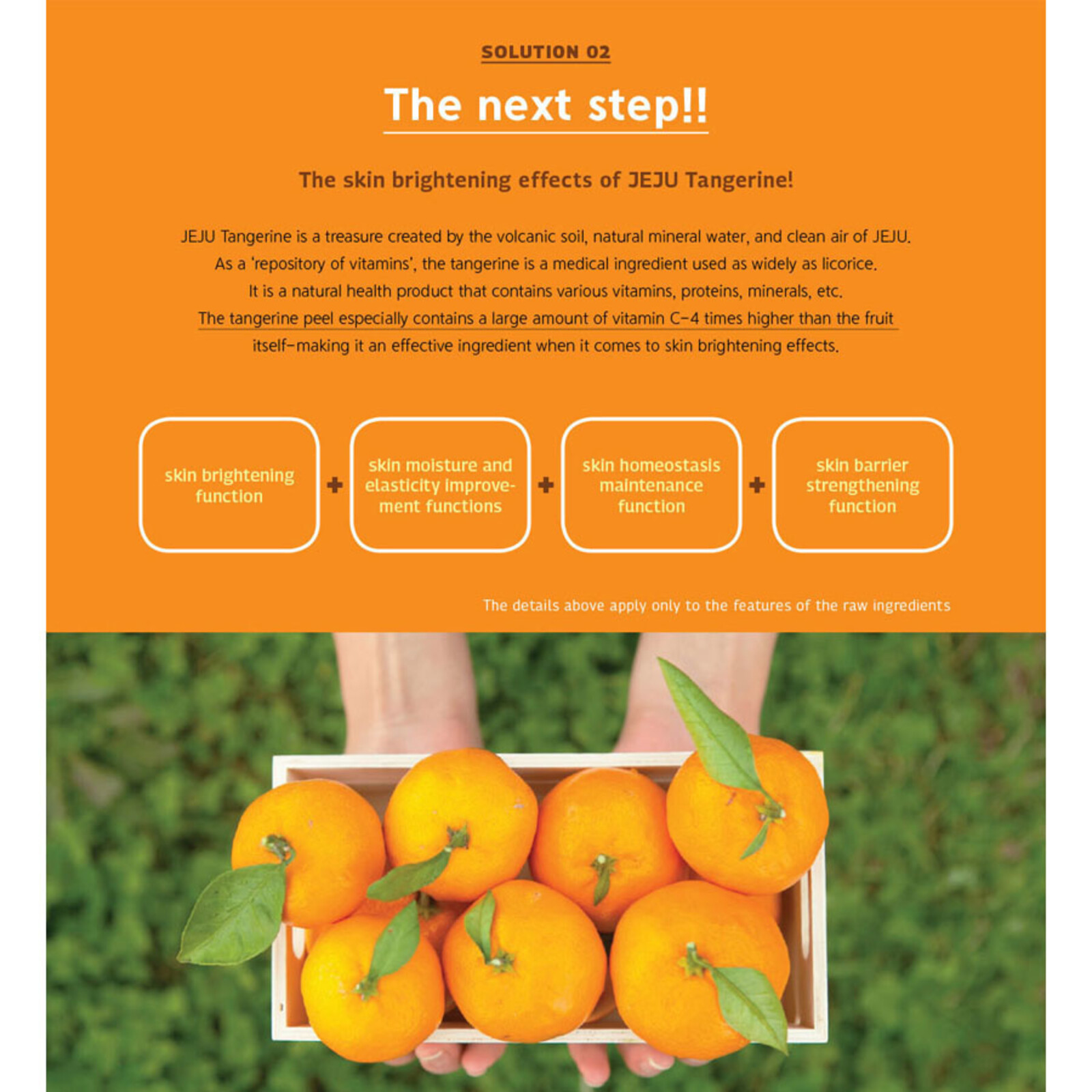 SOLUTION 02

The next step!!

The skin brightening effects of JEJU Tangerine!

JEJU Tangerine is a treasure created by the volcanic soil, natural mineral water, and clean air of JEJU. As a 'repository of vitamins', the tangerine is a medical ingredient used as widely as licorice. It is a natural health product that contains various vitamins, proteins, minerals, etc. The tangerine peel especially contains a large amount of vitamin C-4 times higher than the fruit itself-making it an effective ingredient when it comes to skin brightening effects.

skin brightening function + skin moisture and elasticity improvement functions + skin homeostasis maintenance function + skin barrier strengthening function

The details above apply only to the features of the raw ingredients