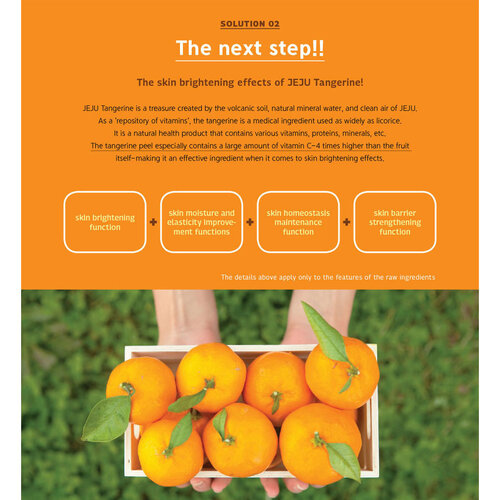 SOLUTION 02

The next step!!

The skin brightening effects of JEJU Tangerine!

JEJU Tangerine is a treasure created by the volcanic soil, natural mineral water, and clean air of JEJU. As a 'repository of vitamins', the tangerine is a medical ingredient used as widely as licorice. It is a natural health product that contains various vitamins, proteins, minerals, etc. The tangerine peel especially contains a large amount of vitamin C-4 times higher than the fruit itself-making it an effective ingredient when it comes to skin brightening effects.

skin brightening function + skin moisture and elasticity improvement functions + skin homeostasis maintenance function + skin barrier strengthening function

The details above apply only to the features of the raw ingredients