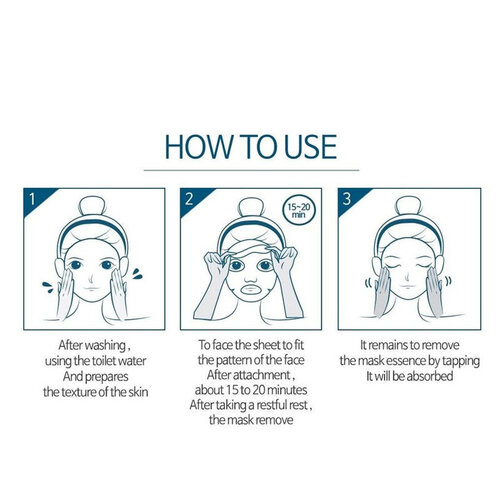 HOW TO USE

1

After washing , using the toilet water And prepares the texture of the skin

2

15~20 min

To face the sheet to fit the pattern of the face After attachment , about 15 to 20 minutes After taking a restful rest , the mask remove

3

It remains to remove the mask essence by tapping It will be absorbed