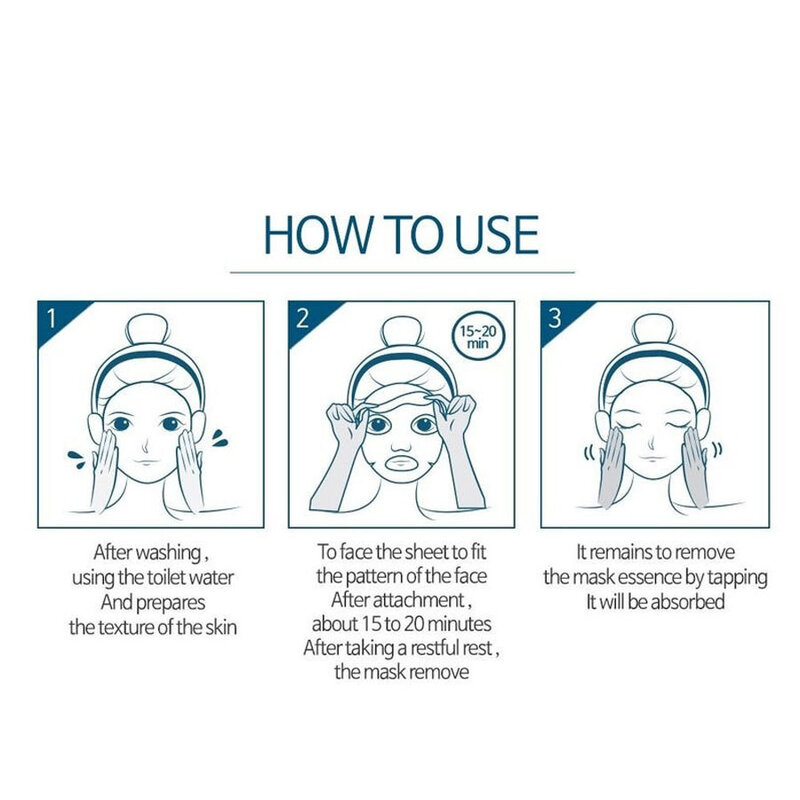 HOW TO USE

1

After washing , using the toilet water And prepares the texture of the skin

2

15~20 min

To face the sheet to fit the pattern of the face After attachment , about 15 to 20 minutes After taking a restful rest , the mask remove

3

It remains to remove the mask essence by tapping It will be absorbed