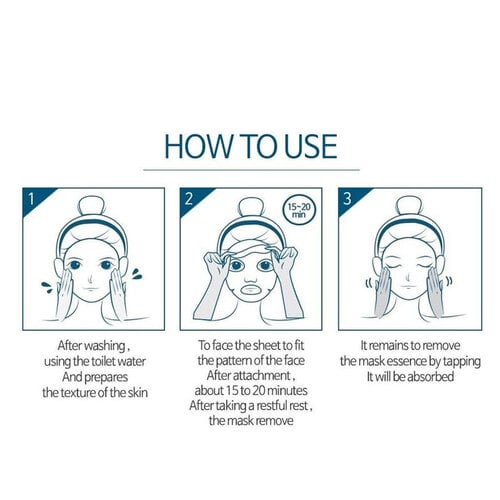 HOW TO USE

1

After washing ,
using the toilet water
And prepares
the texture of the skin

2

15~20
min

To face the sheet to fit
the pattern of the face
After attachment ,
about 15 to 20 minutes
After taking a restful rest ,
the mask remove

3

It remains to remove
the mask essence by tapping
It will be absorbed