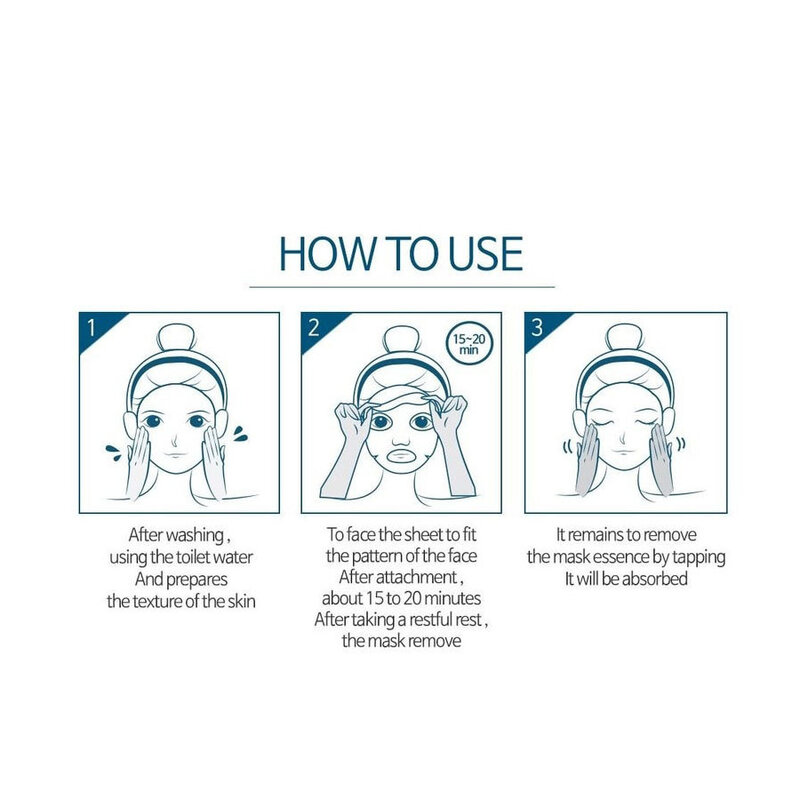 HOW TO USE

1

After washing , using the toilet water And prepares the texture of the skin

2

15~20 min

To face the sheet to fit the pattern of the face After attachment , about 15 to 20 minutes After taking a restful rest , the mask remove

3

It remains to remove the mask essence by tapping It will be absorbed