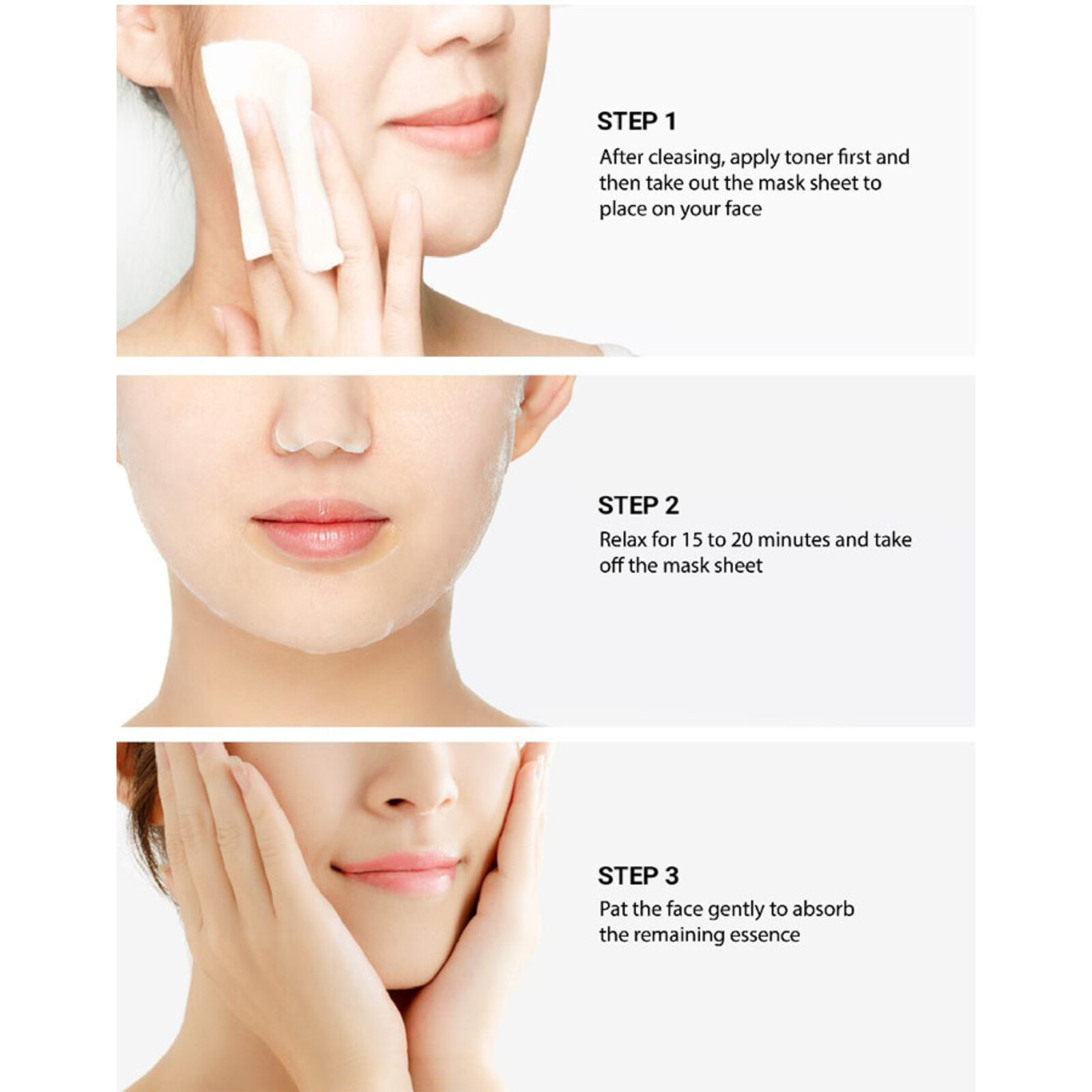 STEP 1
After cleasing, apply toner first and then take out the mask sheet to place on your face

STEP 2
Relax for 15 to 20 minutes and take off the mask sheet

STEP 3
Pat the face gently to absorb the remaining essence