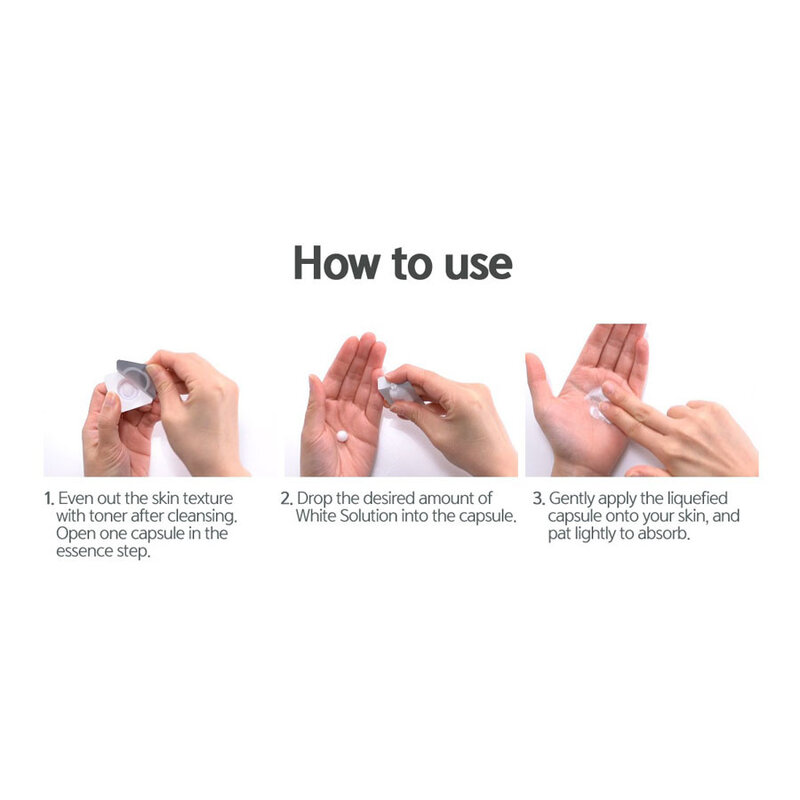 How to use

1. Even out the skin texture with toner after cleansing. Open one capsule in the essence step.

2. Drop the desired amount of White Solution into the capsule.

3. Gently apply the liquefied capsule onto your skin, and pat lightly to absorb.