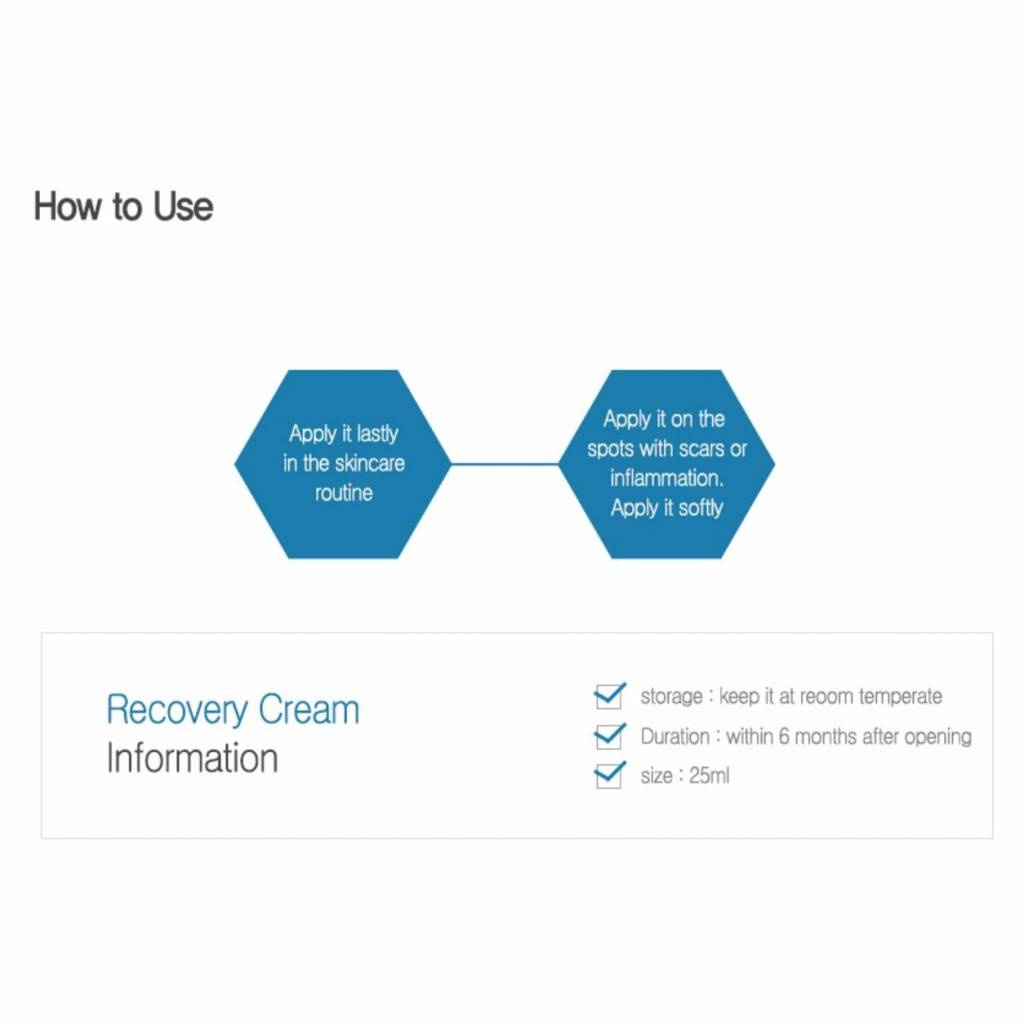 How to Use

Apply it lastly in the skincare routine

Apply it on the spots with scars or inflammation. Apply it softly

Recovery Cream
Information

☑ storage : keep it at reoom temperate
☑ Duration : within 6 months after opening
☑ size : 25ml