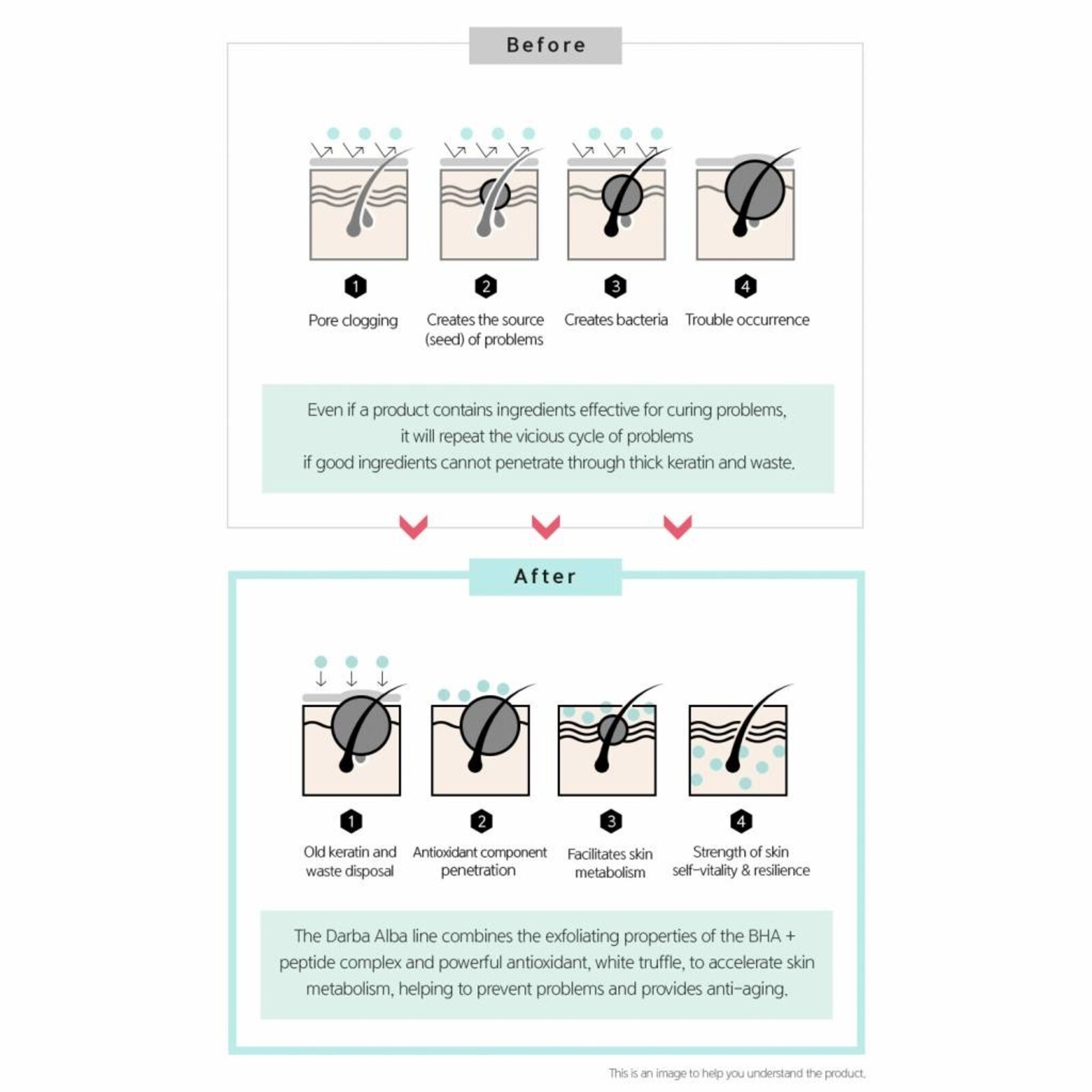 Before

1
Pore clogging

2
Creates the source (seed) of problems

3
Creates bacteria

4
Trouble occurrence

Even if a product contains ingredients effective for curing problems, it will repeat the vicious cycle of problems if good ingredients cannot penetrate through thick keratin and waste.

After

1
Old keratin and waste disposal

2
Antioxidant component penetration

3
Facilitates skin metabolism

4
Strength of skin self-vitality & resilience

The Darba Alba line combines the exfoliating properties of the BHA + peptide complex and powerful antioxidant, white truffle, to accelerate skin metabolism, helping to prevent problems and provides anti-aging.

This is an image to help you understand the product.