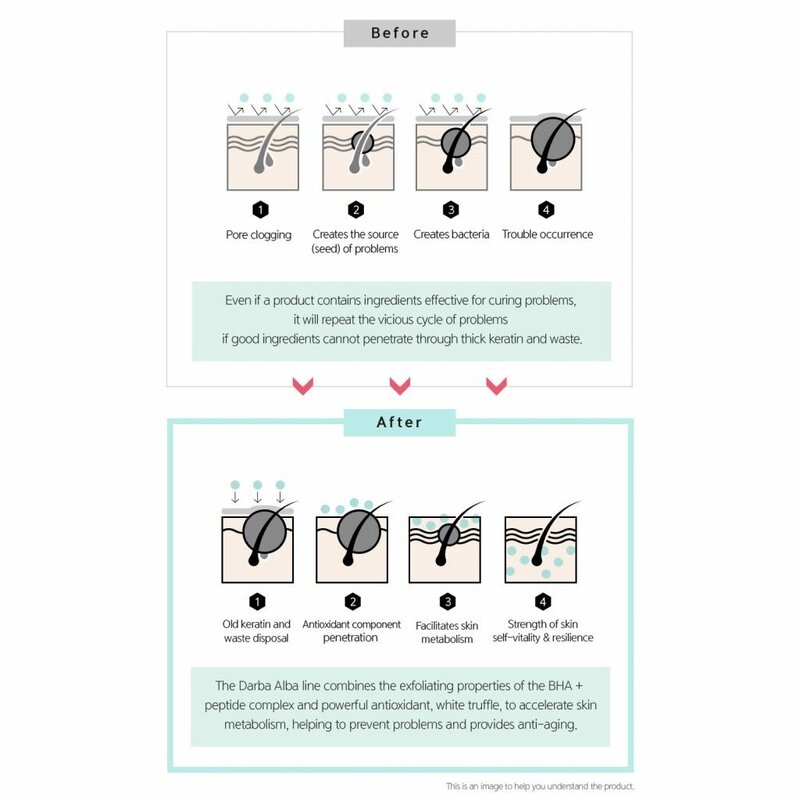 Before

1
Pore clogging

2
Creates the source (seed) of problems

3
Creates bacteria

4
Trouble occurrence

Even if a product contains ingredients effective for curing problems, it will repeat the vicious cycle of problems if good ingredients cannot penetrate through thick keratin and waste.

After

1
Old keratin and waste disposal

2
Antioxidant component penetration

3
Facilitates skin metabolism

4
Strength of skin self-vitality & resilience

The Darba Alba line combines the exfoliating properties of the BHA + peptide complex and powerful antioxidant, white truffle, to accelerate skin metabolism, helping to prevent problems and provides anti-aging.

This is an image to help you understand the product.