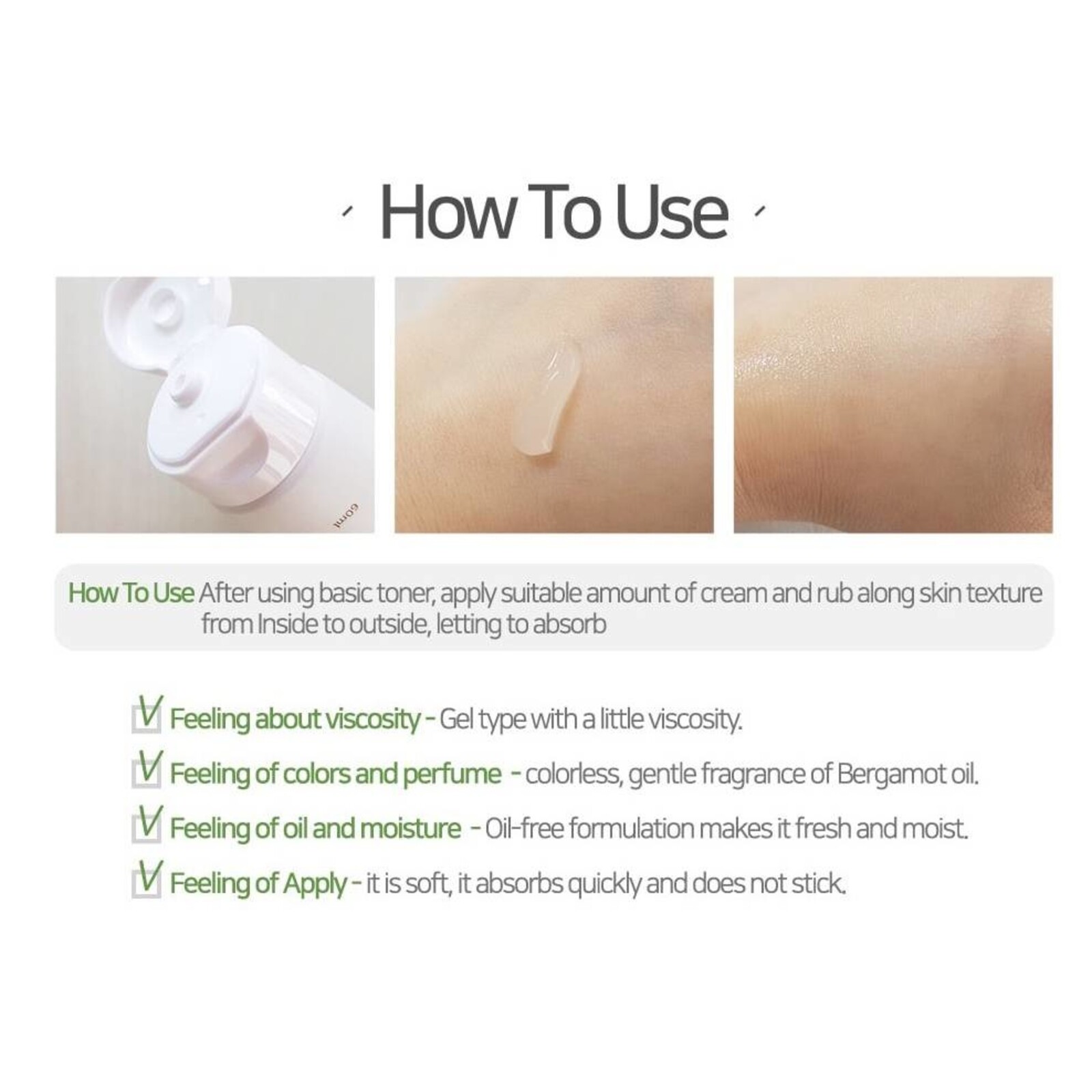 How To Use

60ml

How To Use After using basic toner, apply suitable amount of cream and rub along skin texture from Inside to outside, letting to absorb

Feeling about viscosity - Gel type with a little viscosity.

Feeling of colors and perfume - colorless, gentle fragrance of Bergamot oil.

Feeling of oil and moisture - Oil-free formulation makes it fresh and moist.

Feeling of Apply - it is soft, it absorbs quickly and does not stick.