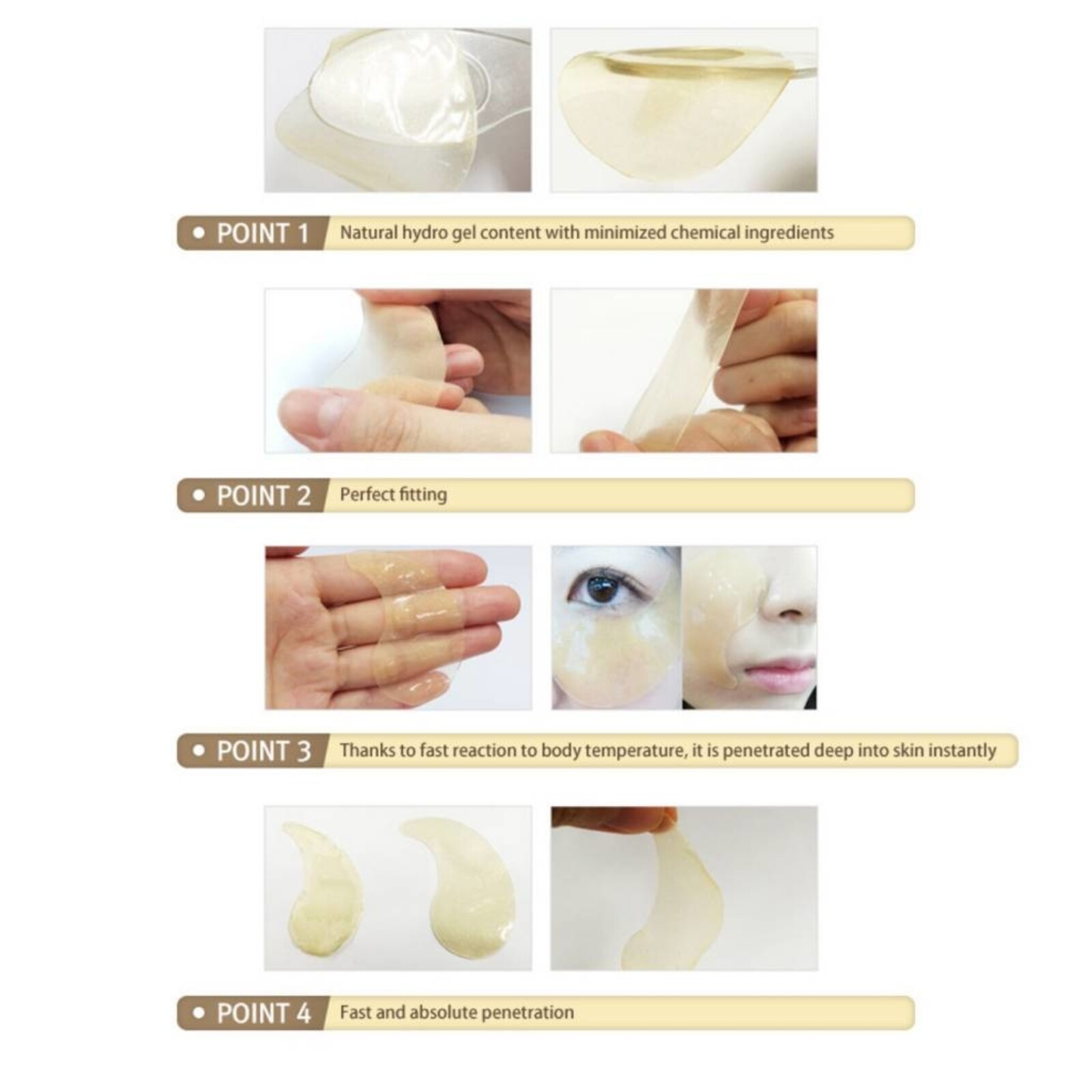 • POINT 1 Natural hydro gel content with minimized chemical ingredients

• POINT 2 Perfect fitting

• POINT 3 Thanks to fast reaction to body temperature, it is penetrated deep into skin instantly

• POINT 4 Fast and absolute penetration