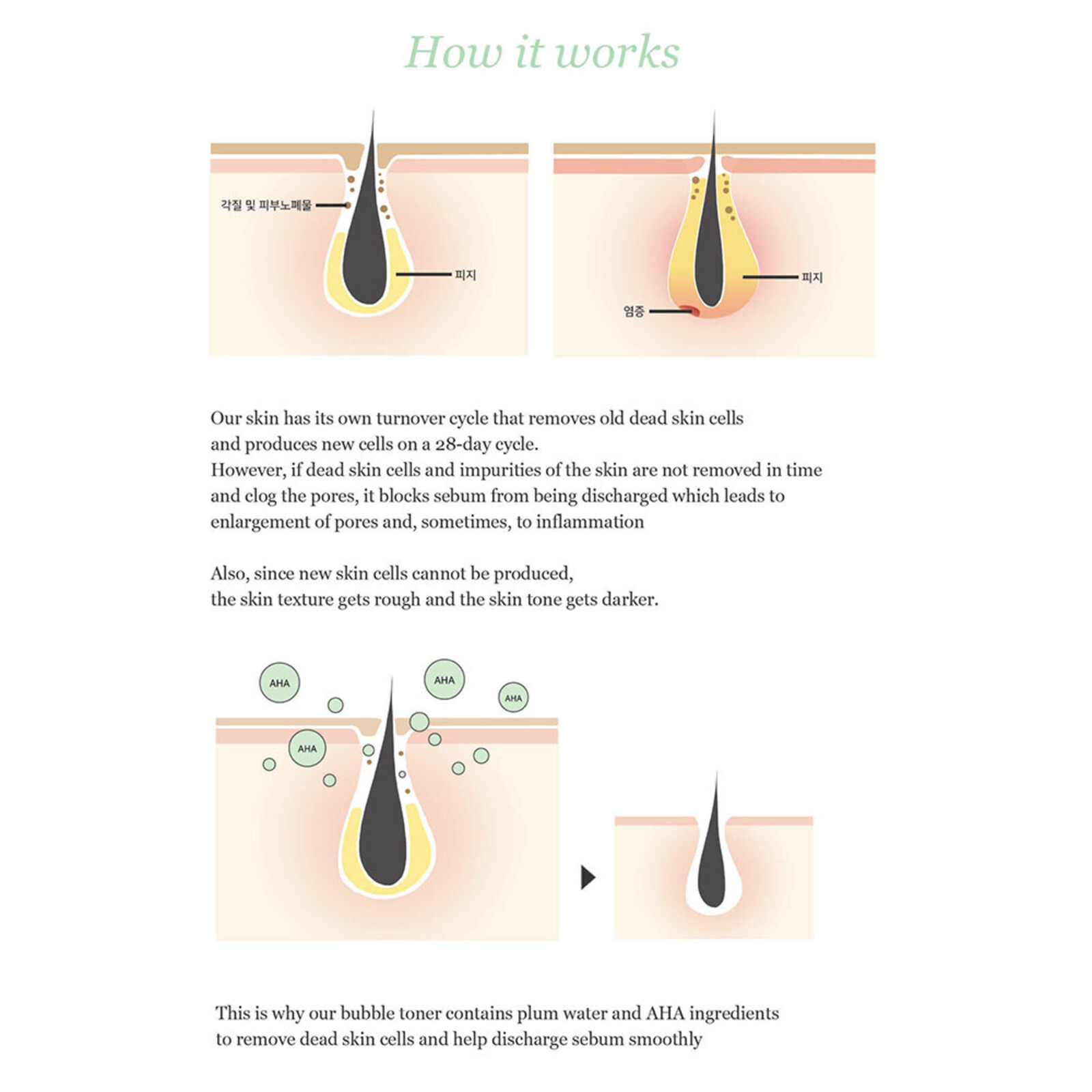 How it works

각질 및 피부노폐물

피지

피지

염증

Our skin has its own turnover cycle that removes old dead skin cells and produces new cells on a 28-day cycle.
However, if dead skin cells and impurities of the skin are not removed in time and clog the pores, it blocks sebum from being discharged which leads to enlargement of pores and, sometimes, to inflammation

Also, since new skin cells cannot be produced, the skin texture gets rough and the skin tone gets darker.

AHA

AHA

AHA

AHA

This is why our bubble toner contains plum water and AHA ingredients to remove dead skin cells and help discharge sebum smoothly