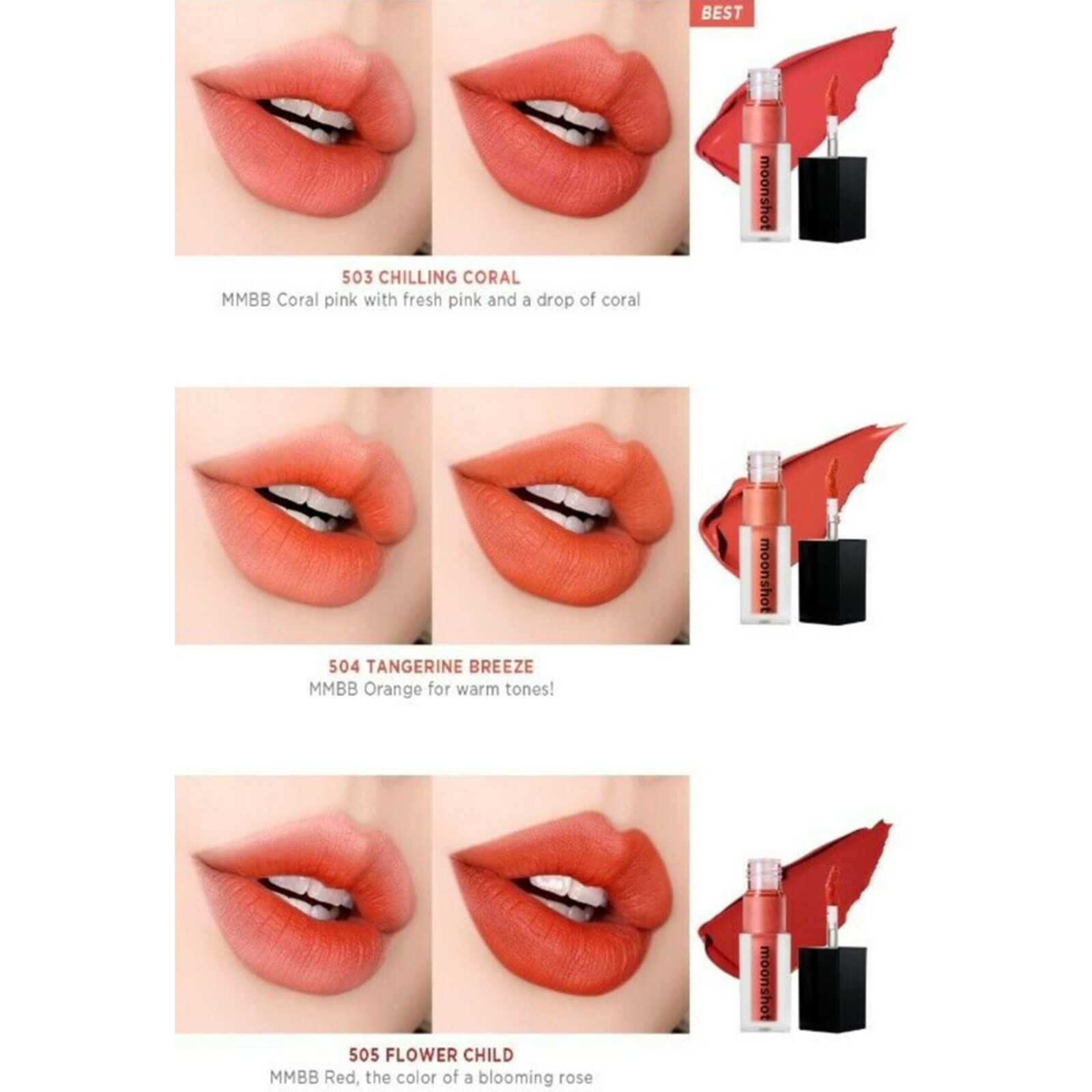 BEST

moonshot

503 CHILLING CORAL
MMBB Coral pink with fresh pink and a drop of coral

moonshot

504 TANGERINE BREEZE
MMBB Orange for warm tones!

moonshot

505 FLOWER CHILD
MMBB Red, the color of a blooming rose