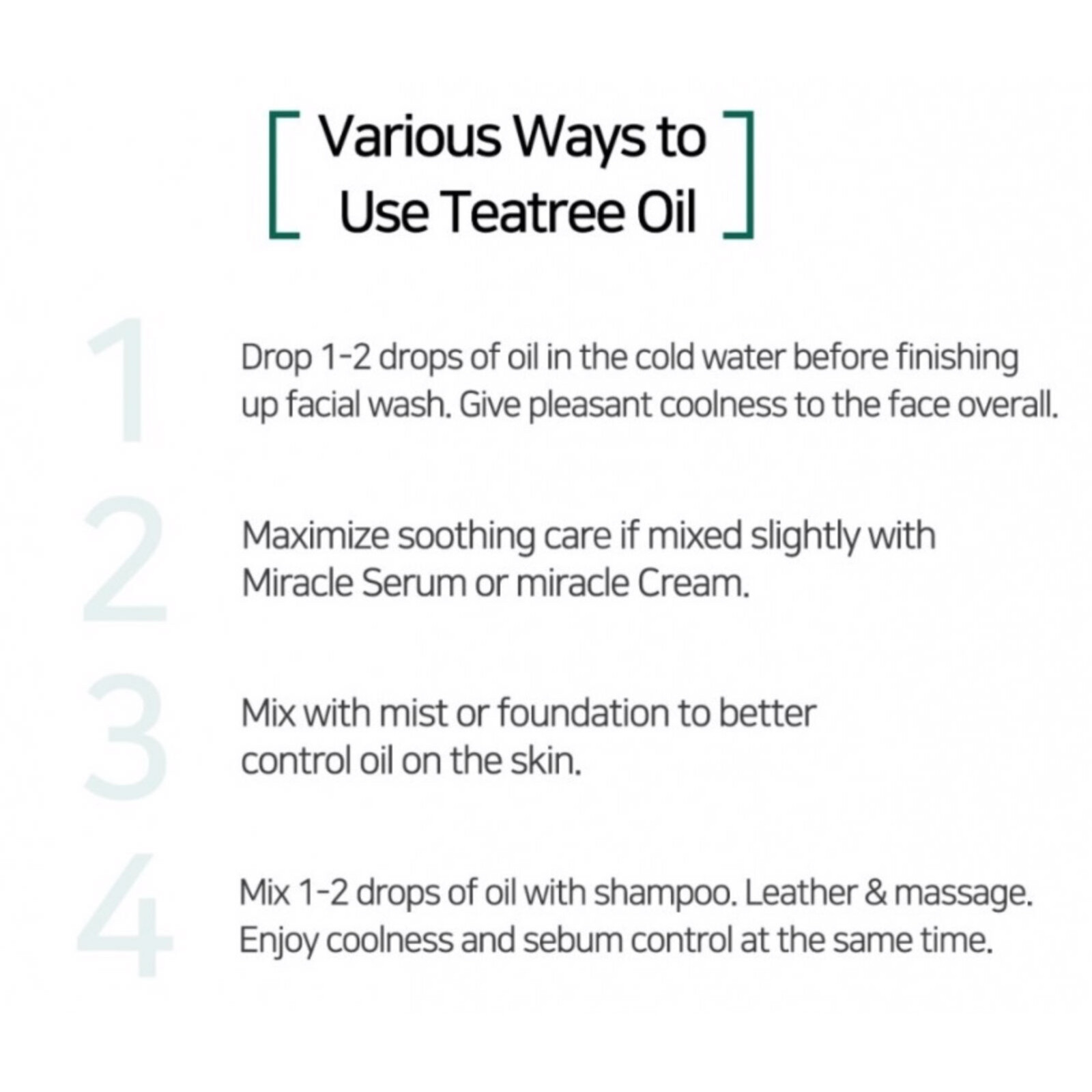 [ Various Ways to Use Teatree Oil ]

1

Drop 1-2 drops of oil in the cold water before finishing up facial wash. Give pleasant coolness to the face overall.

2

Maximize soothing care if mixed slightly with Miracle Serum or miracle Cream.

3

Mix with mist or foundation to better control oil on the skin.

4

Mix 1-2 drops of oil with shampoo. Leather & massage. Enjoy coolness and sebum control at the same time.