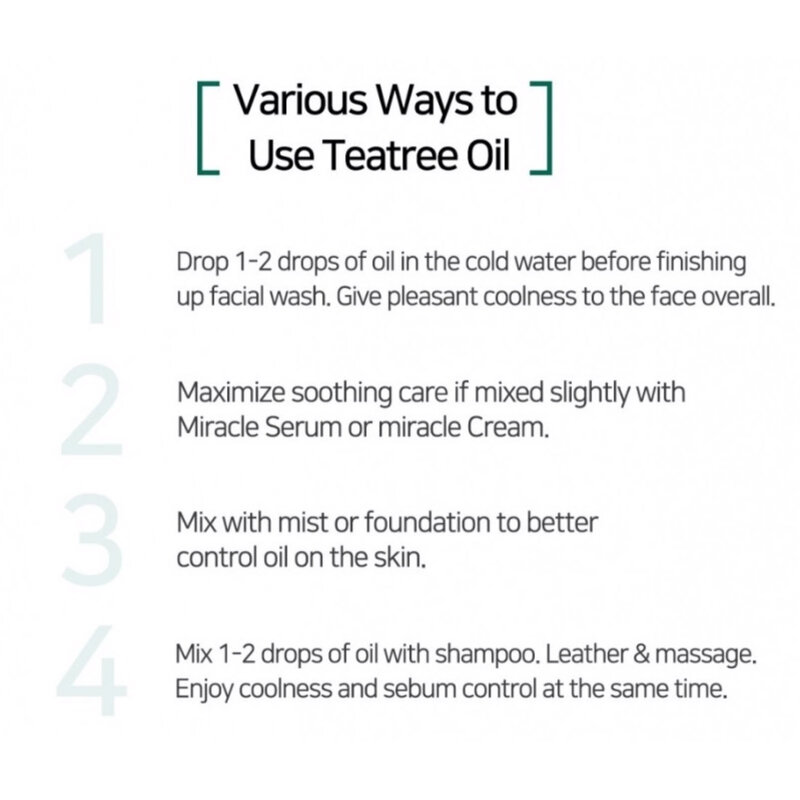 [ Various Ways to Use Teatree Oil ]

1 Drop 1-2 drops of oil in the cold water before finishing up facial wash. Give pleasant coolness to the face overall.

2 Maximize soothing care if mixed slightly with Miracle Serum or miracle Cream.

3 Mix with mist or foundation to better control oil on the skin.

4 Mix 1-2 drops of oil with shampoo. Leather & massage. Enjoy coolness and sebum control at the same time.