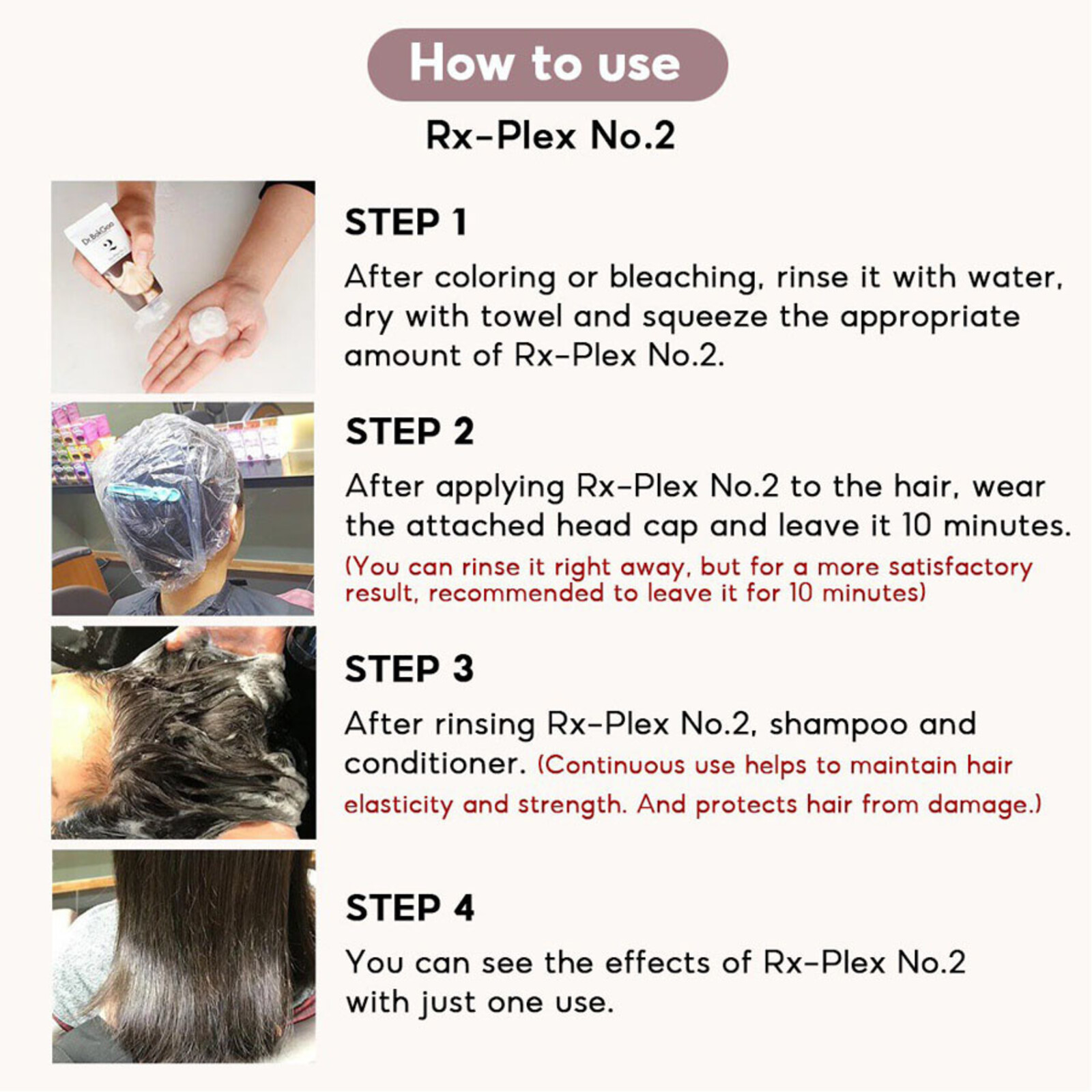 How to use

Rx-Plex No.2

Dr.BokGoo
2

STEP 1

After coloring or bleaching, rinse it with water, dry with towel and squeeze the appropriate amount of Rx-Plex No.2.

STEP 2

After applying Rx-Plex No.2 to the hair, wear the attached head cap and leave it 10 minutes.
(You can rinse it right away, but for a more satisfactory result, recommended to leave it for 10 minutes)

STEP 3

After rinsing Rx-Plex No.2, shampoo and conditioner. (Continuous use helps to maintain hair elasticity and strength. And protects hair from damage.)

STEP 4

You can see the effects of Rx-Plex No.2 with just one use.