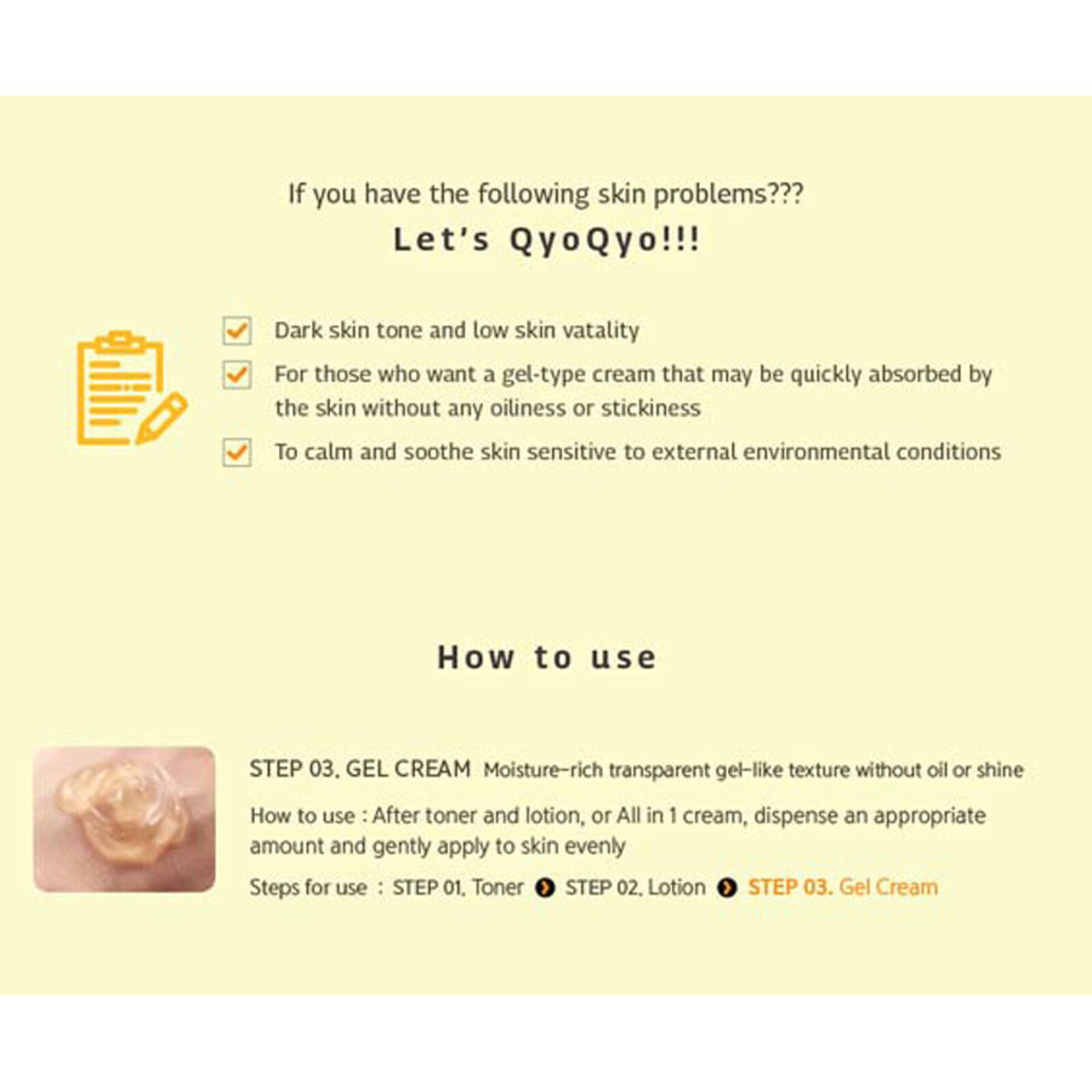 If you have the following skin problems???

Let's QyoQyo!!!

Dark skin tone and low skin vatality

For those who want a gel-type cream that may be quickly absorbed by the skin without any oiliness or stickiness

To calm and soothe skin sensitive to external environmental conditions

How to use

STEP 03. GEL CREAM Moisture-rich transparent gel-like texture without oil or shine

How to use : After toner and lotion, or All in 1 cream, dispense an appropriate amount and gently apply to skin evenly

Steps for use : STEP 01. Toner STEP 02. Lotion STEP 03. Gel Cream